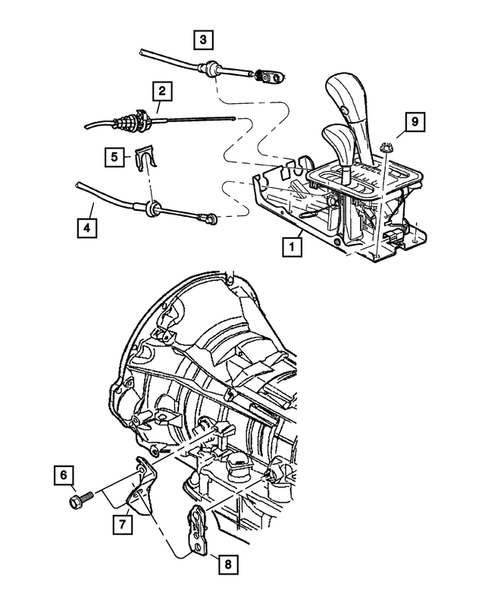 3
2
9
5
4
1
6
7
8