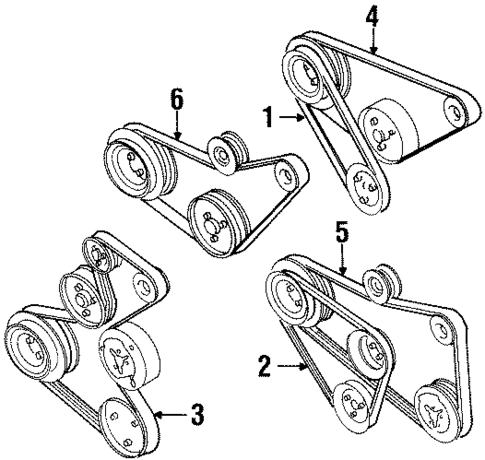 4
6
1
5
2
3