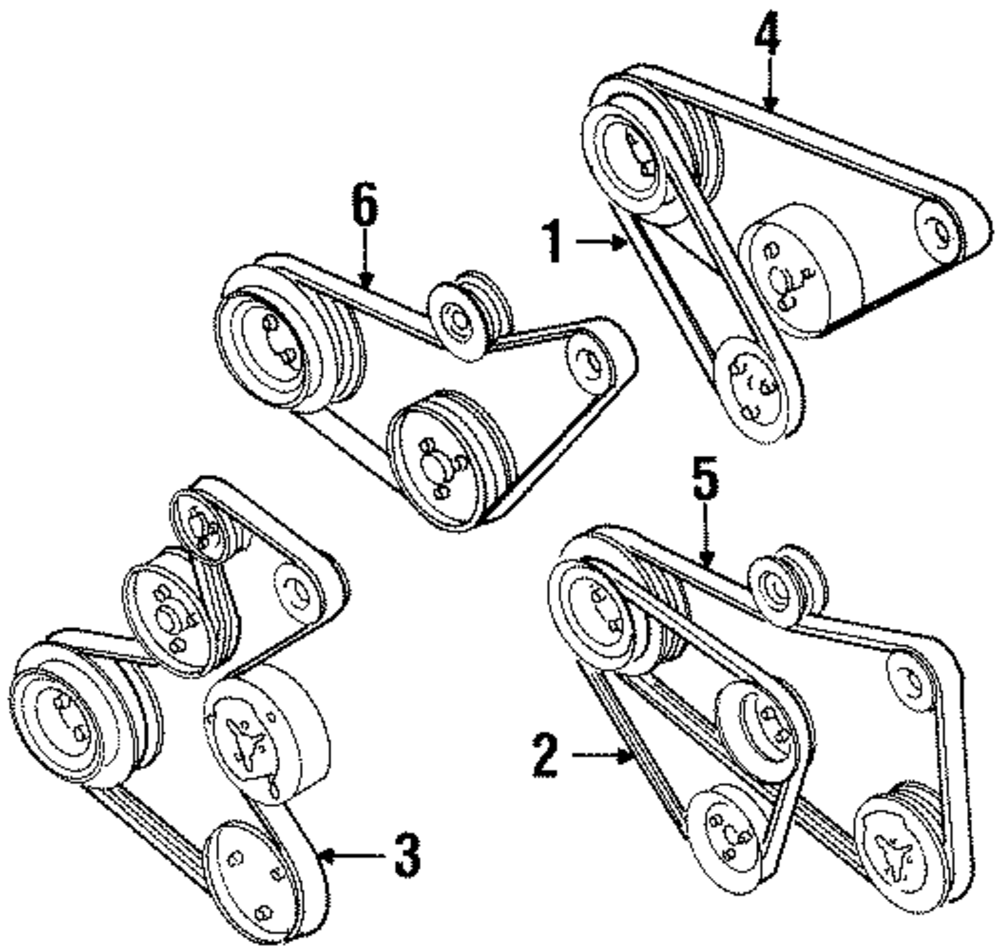 4
6
1
5
2
3