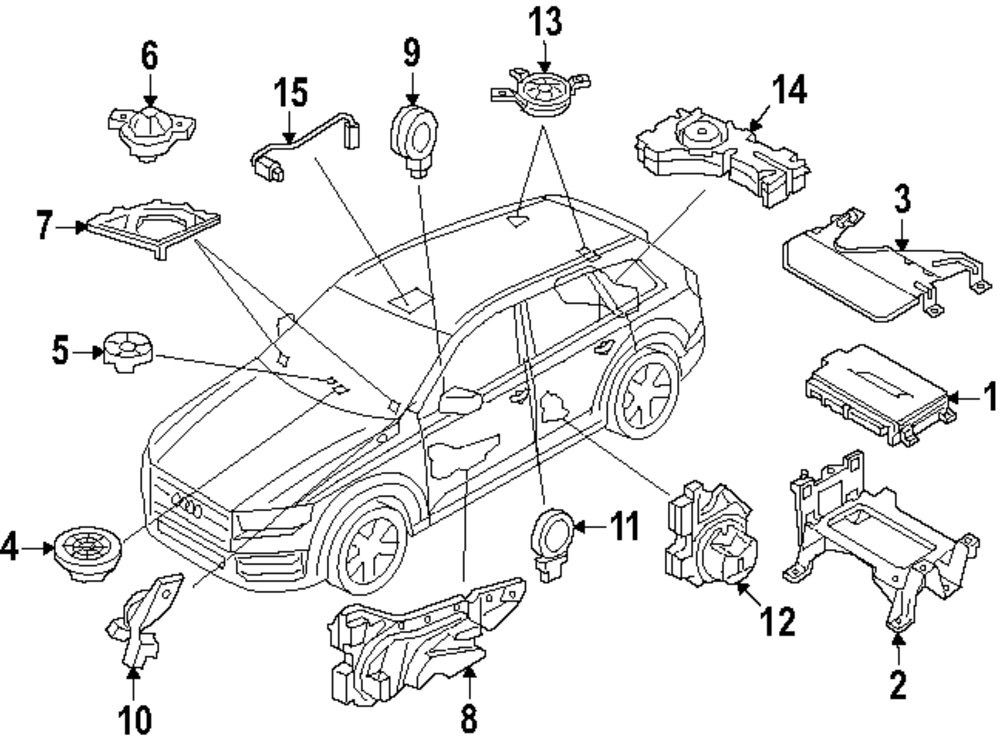 6
15
9
13
14
3
7
5
1
4
11
12
2
10
8