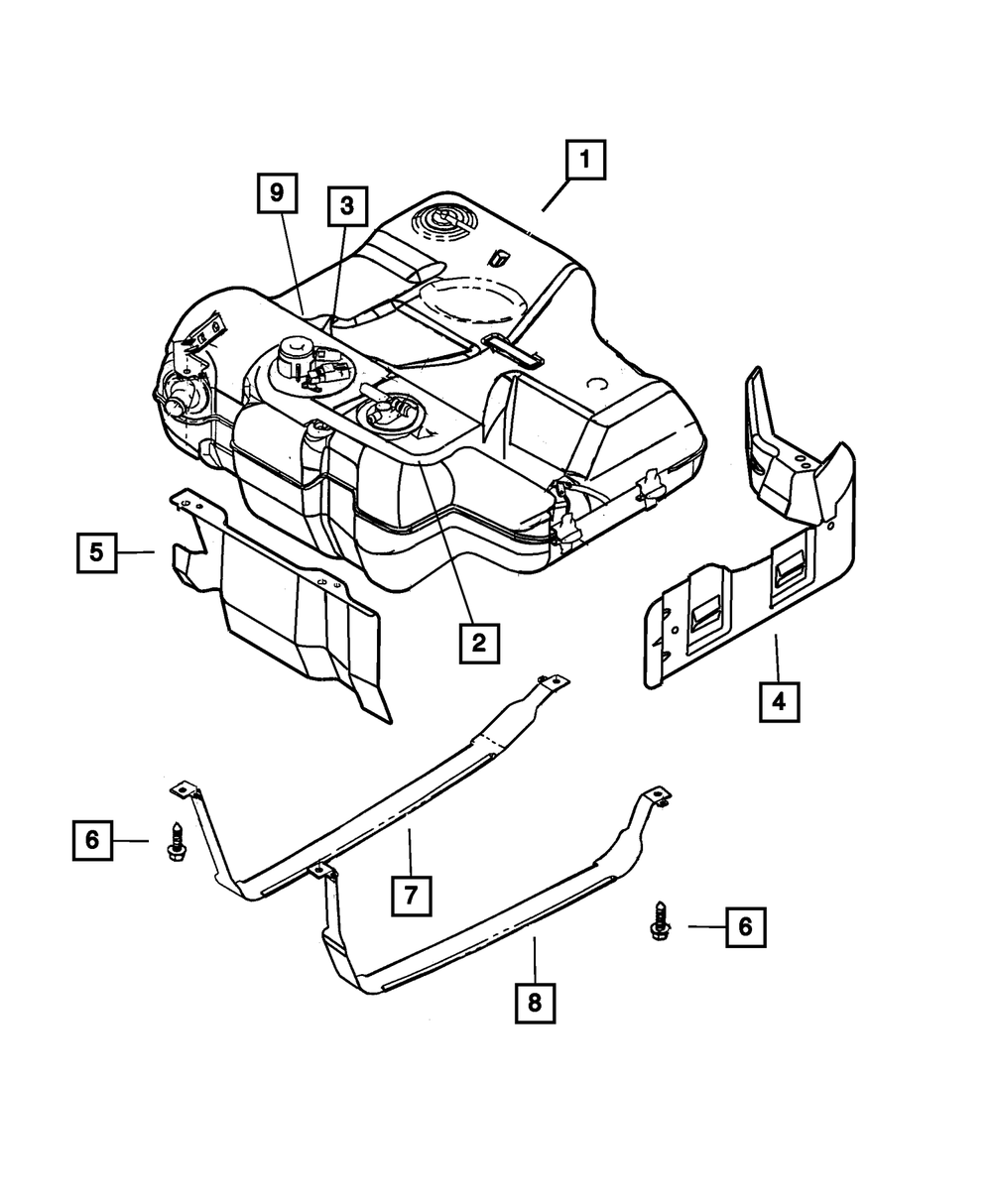 1
9
3
5
2
4
6
7
6
8