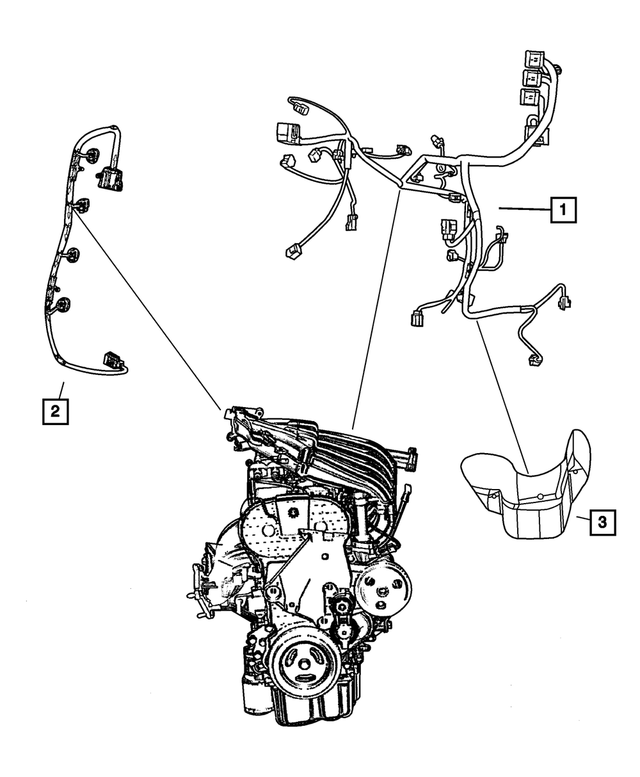 1

2

3