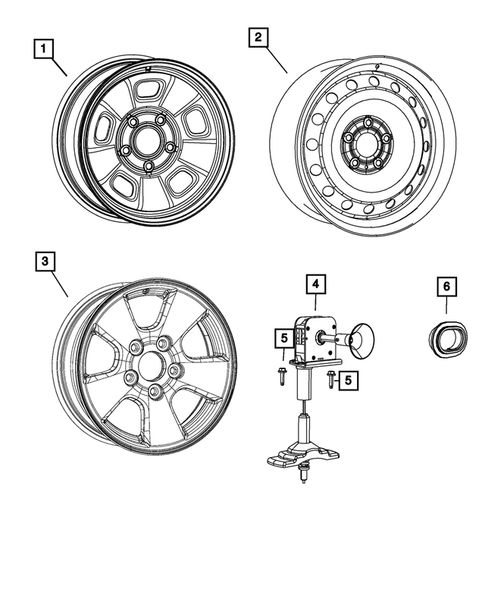 1
2
3
4
5
5
6