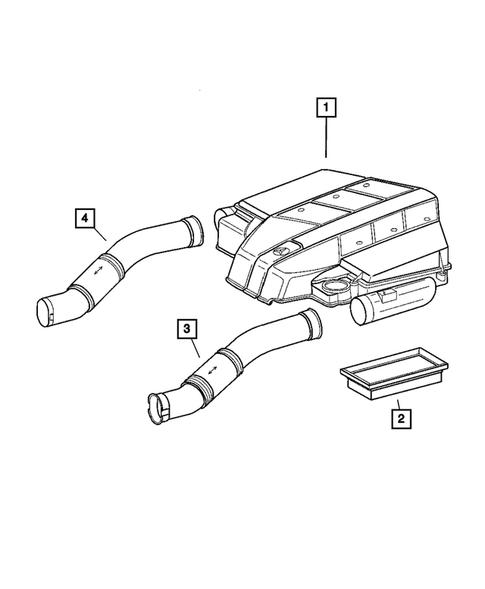 1

4

3

2