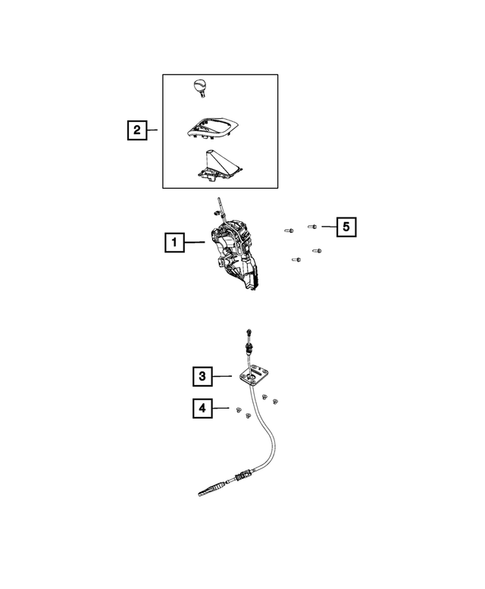 2
1
5
3
4