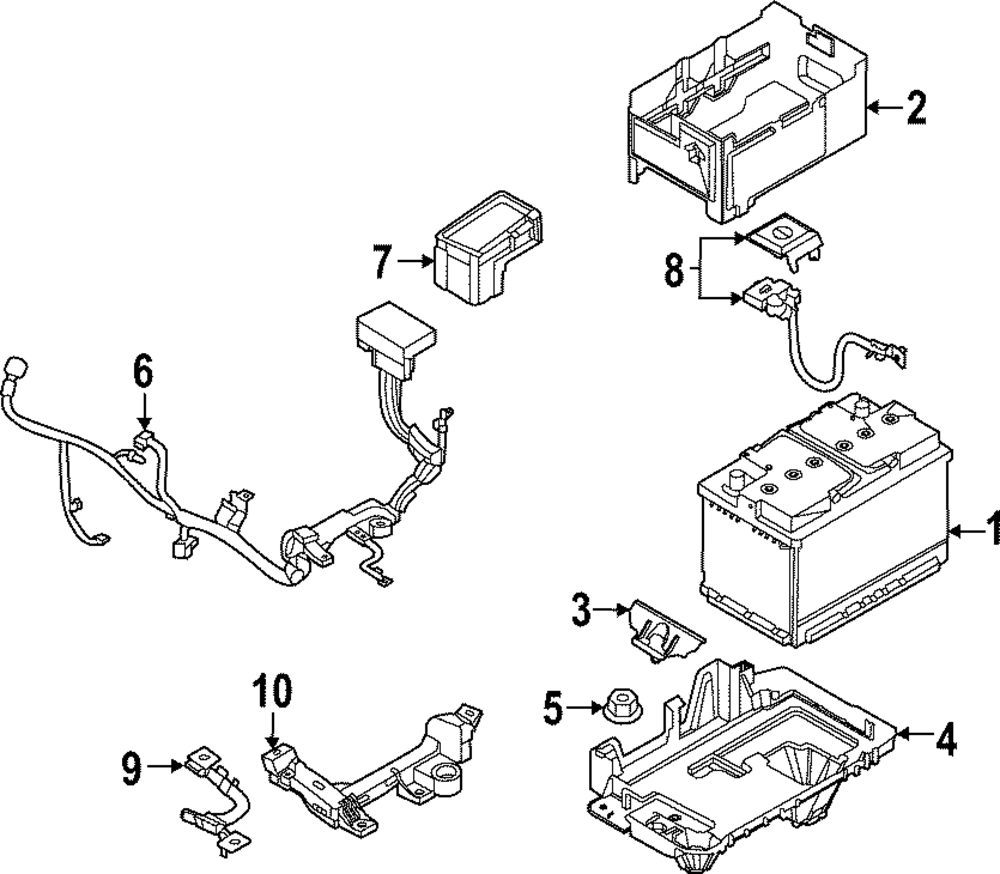 2
7
8
6
1
3
10
5
4
9