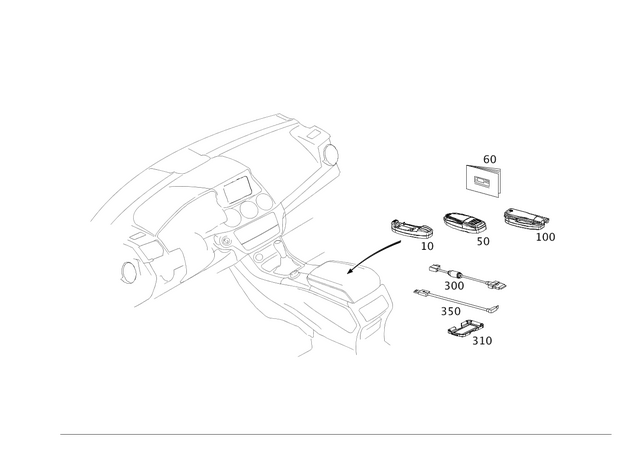 60
10
50
100
300
350
310