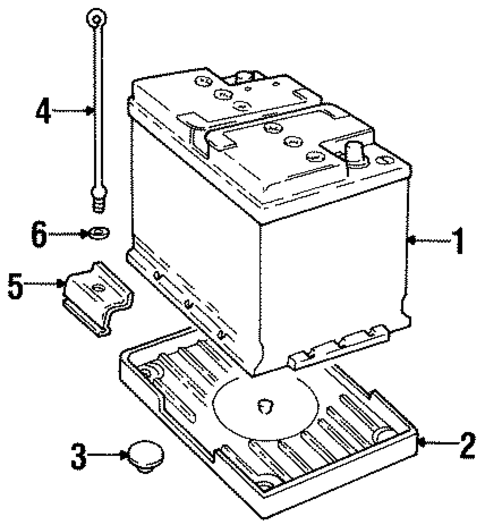 4
6
5
1
3
2