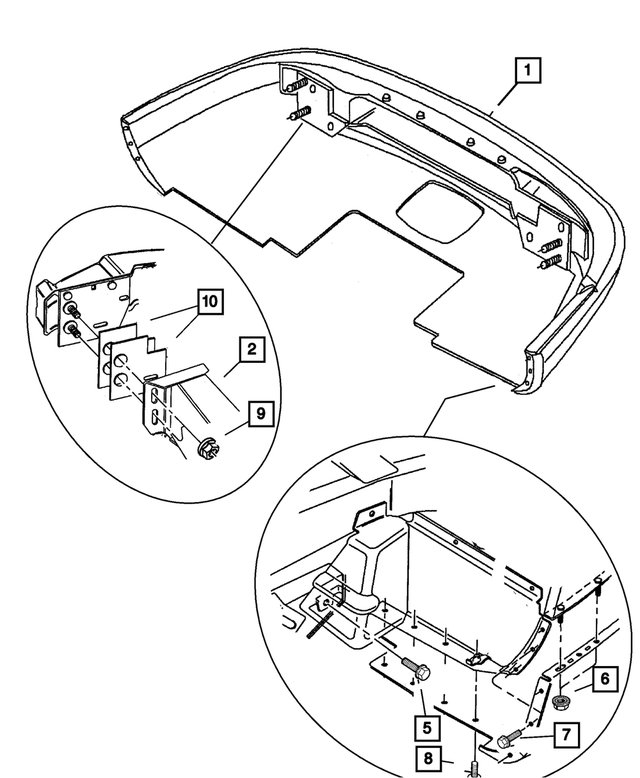 1
10
2
9
6
5
7
8