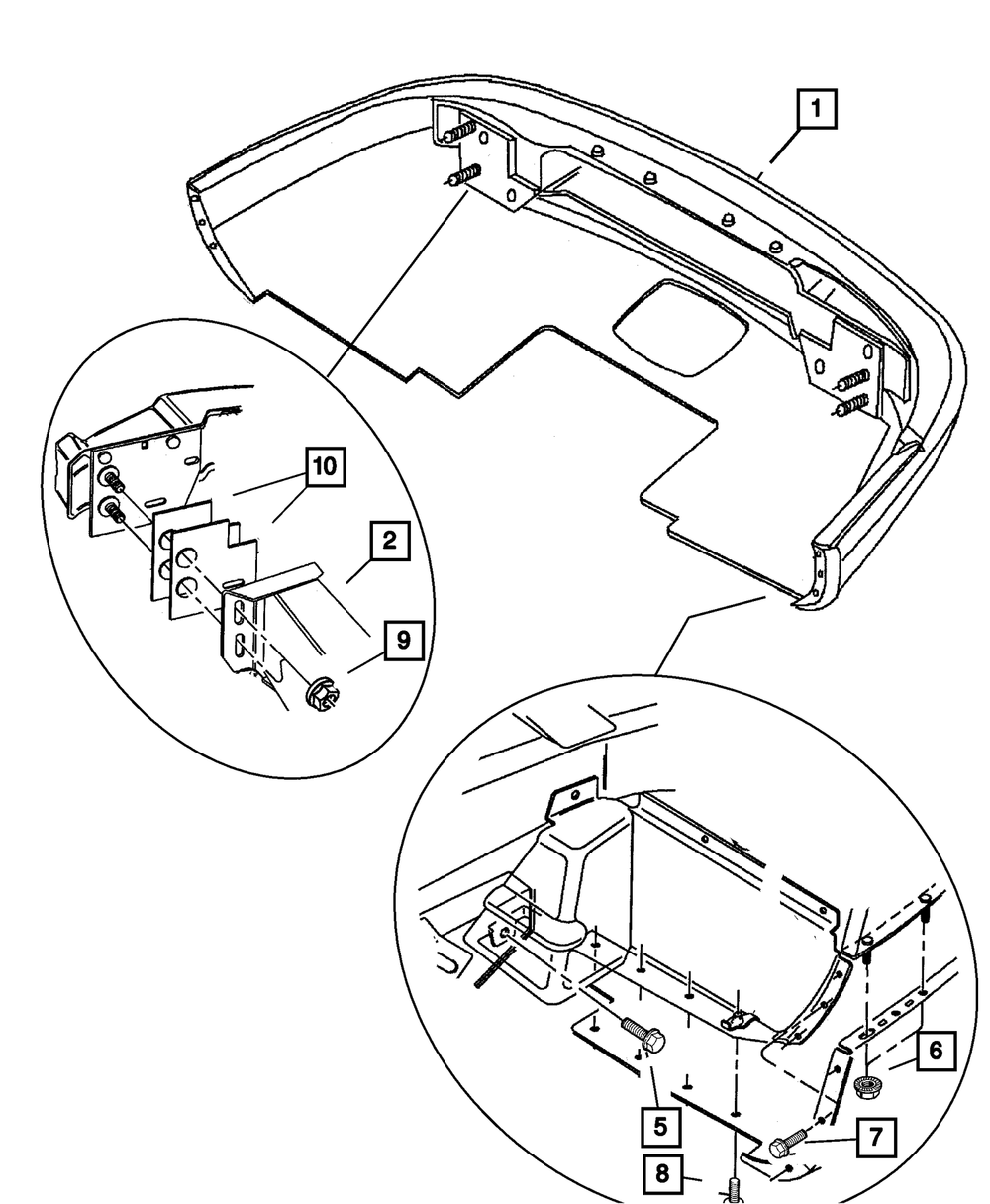 1
10
2
9
6
5
7
8