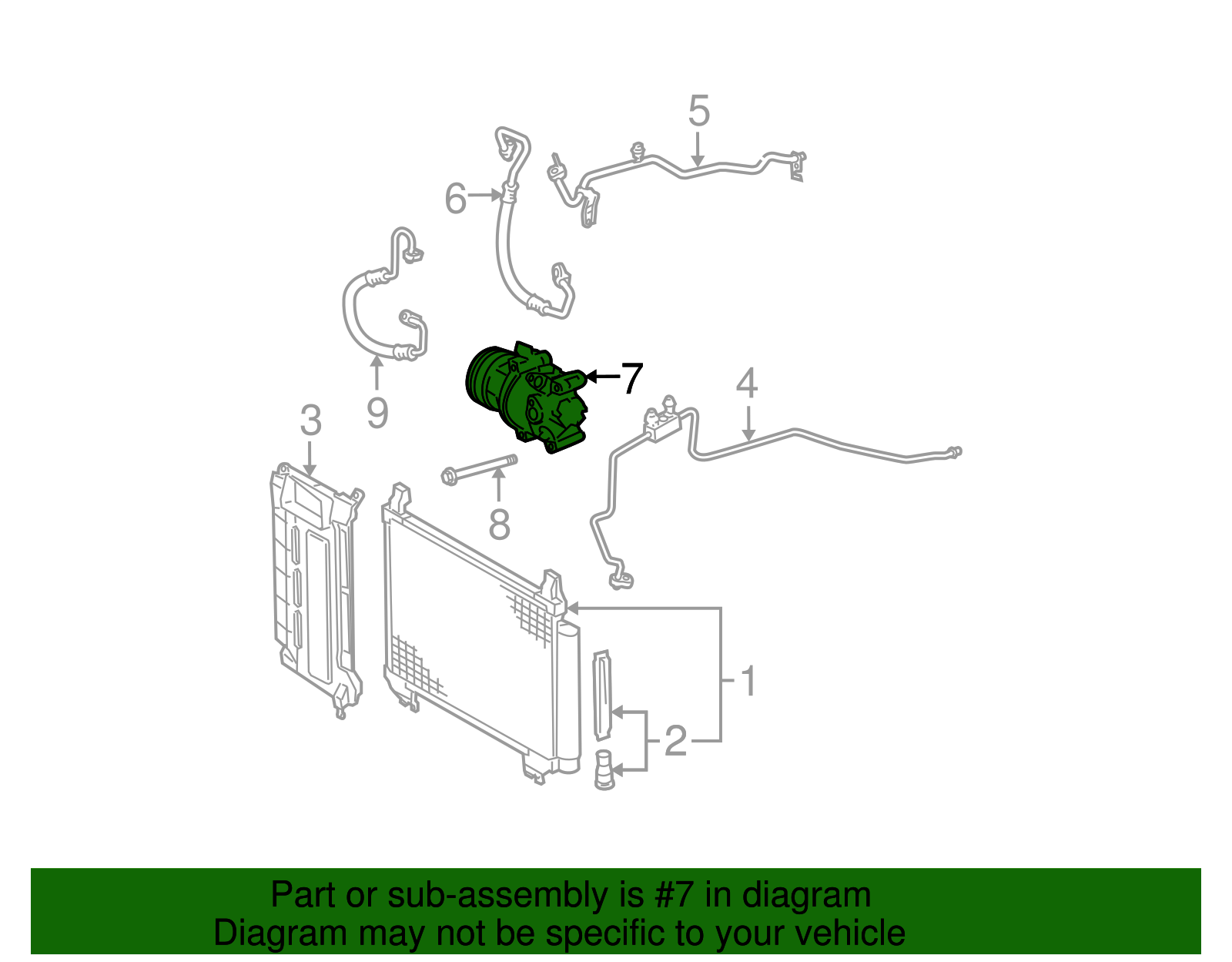 5
6
9
7
4
3
8
1
2

Part or sub-assembly is #7 in diagram
Diagram may not be specific to your vehicle