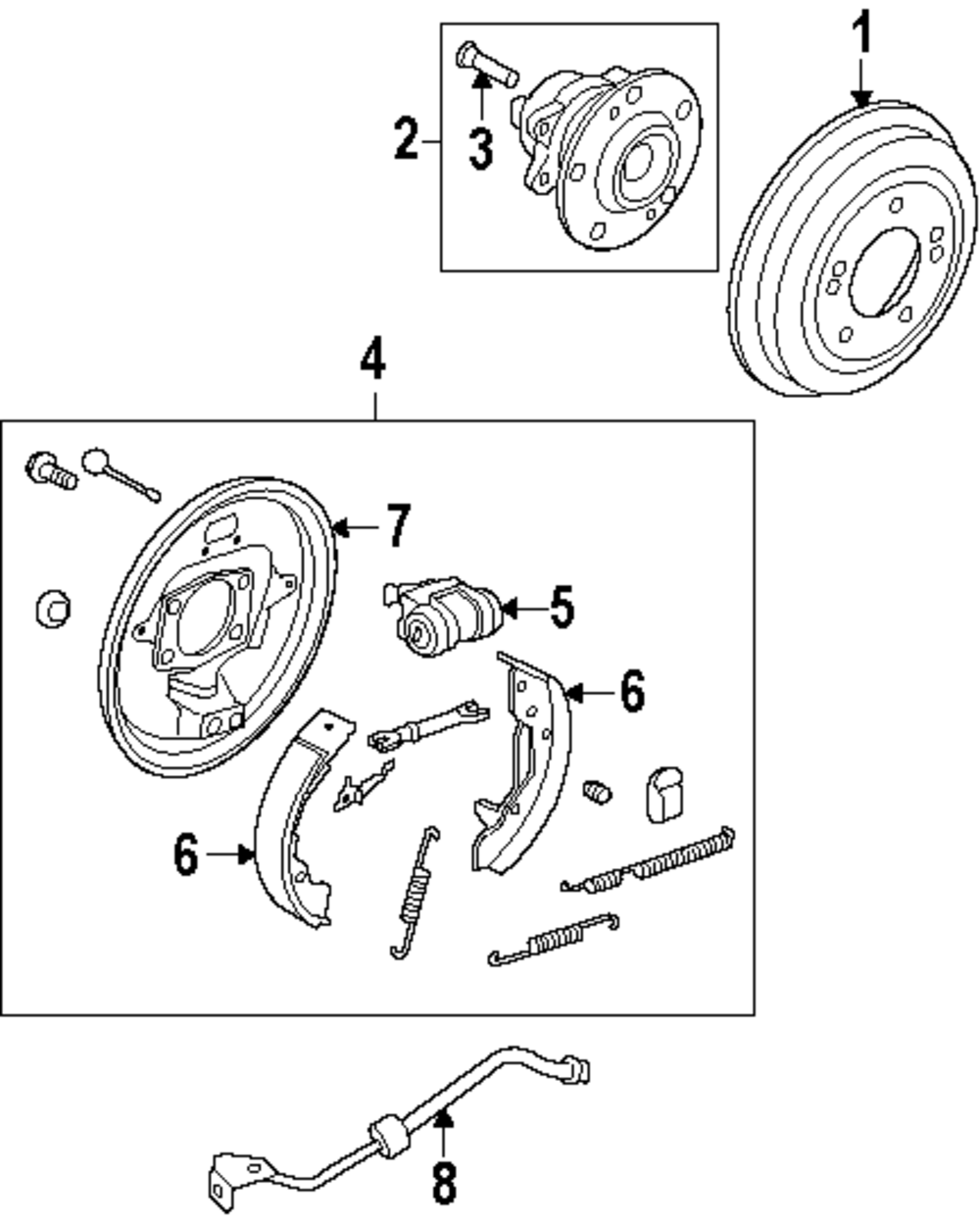 1
2
3
4
7
5
6
6
8