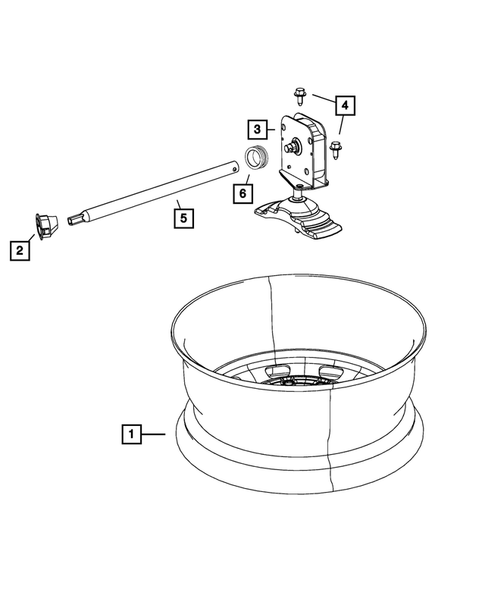 4
3
6
5
2
1