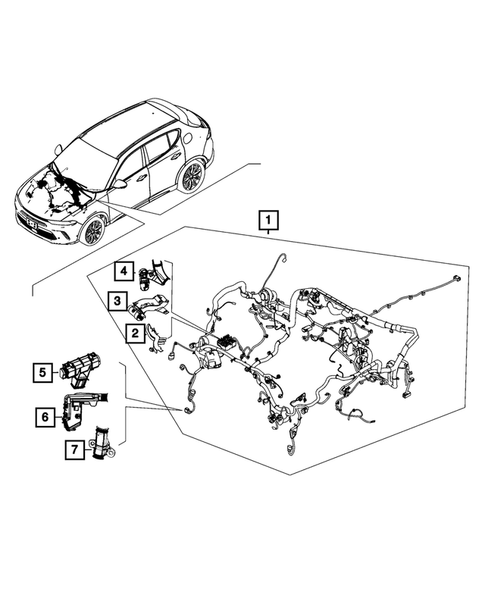 1
4
3
2
5
6
7