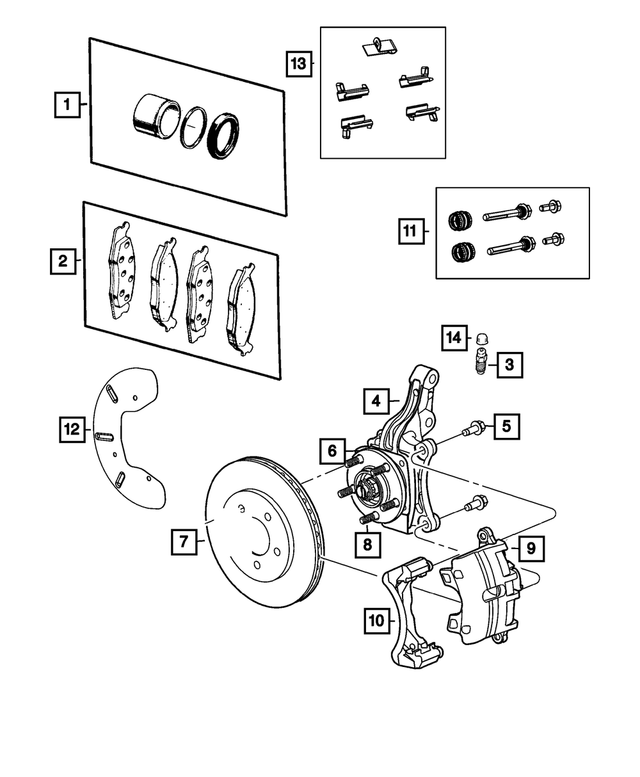 1
13
2
11
14
3
4
5
12
6
7
8
9
10