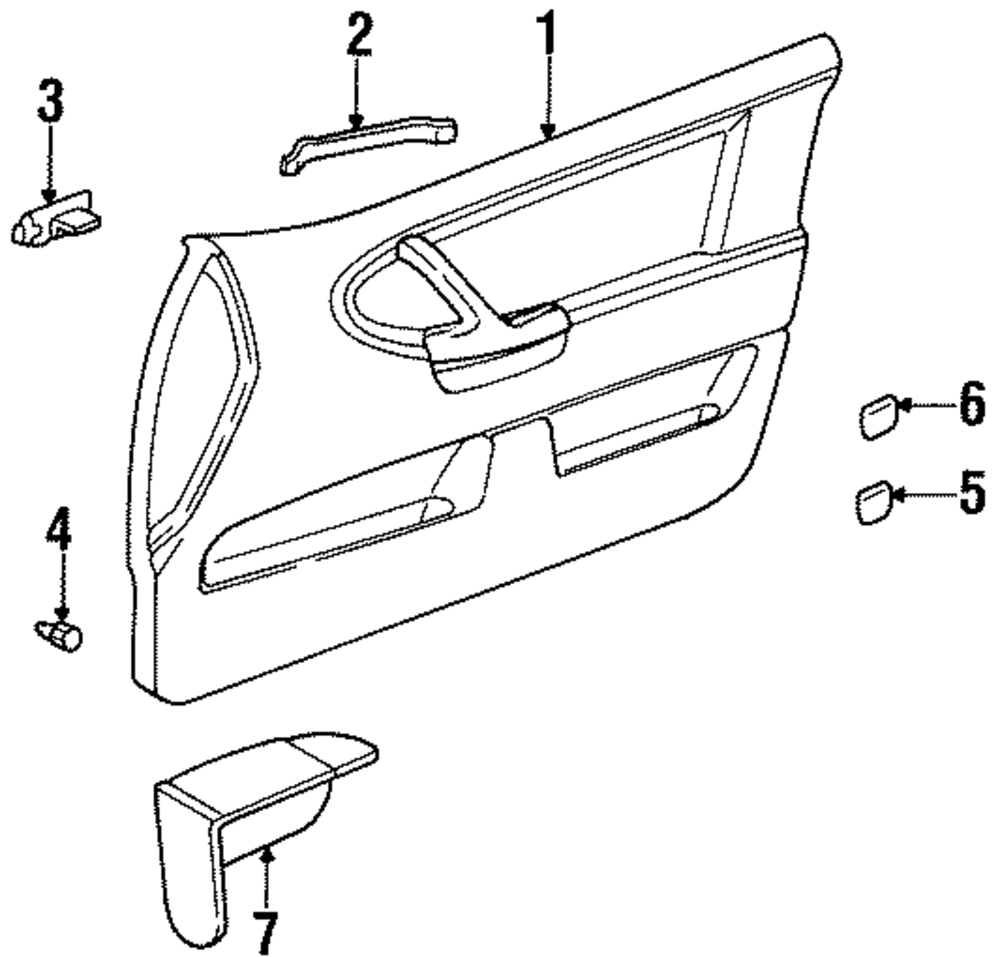 3
2
1
6
5
4
7