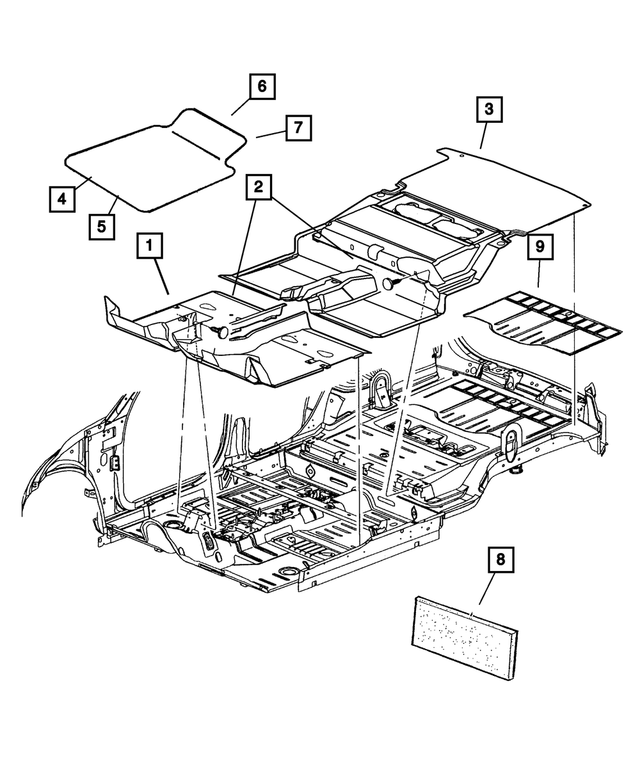 6
7
3
4
5
2
1
9
8