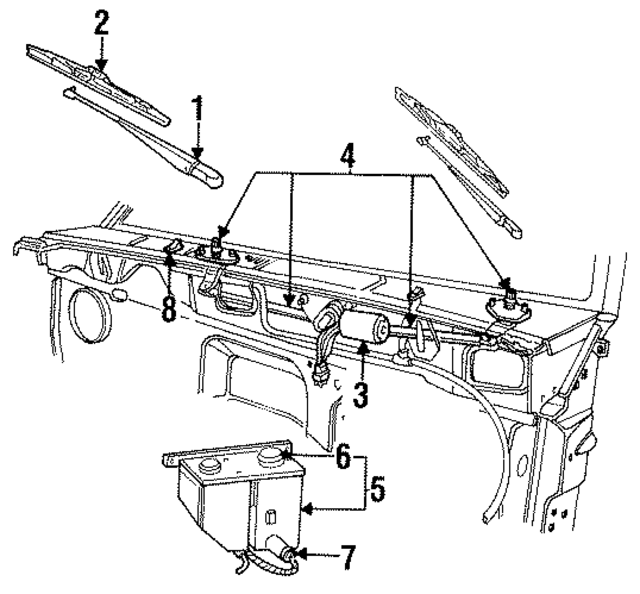 2
1
4
8
3
6
5
7