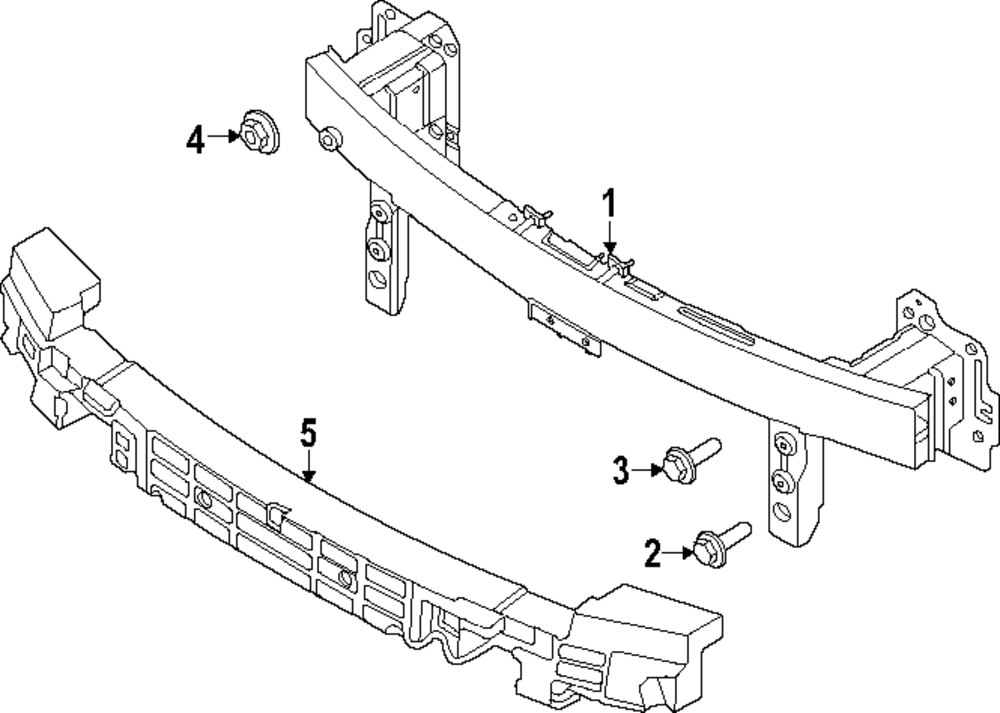 4
1
5
3
2