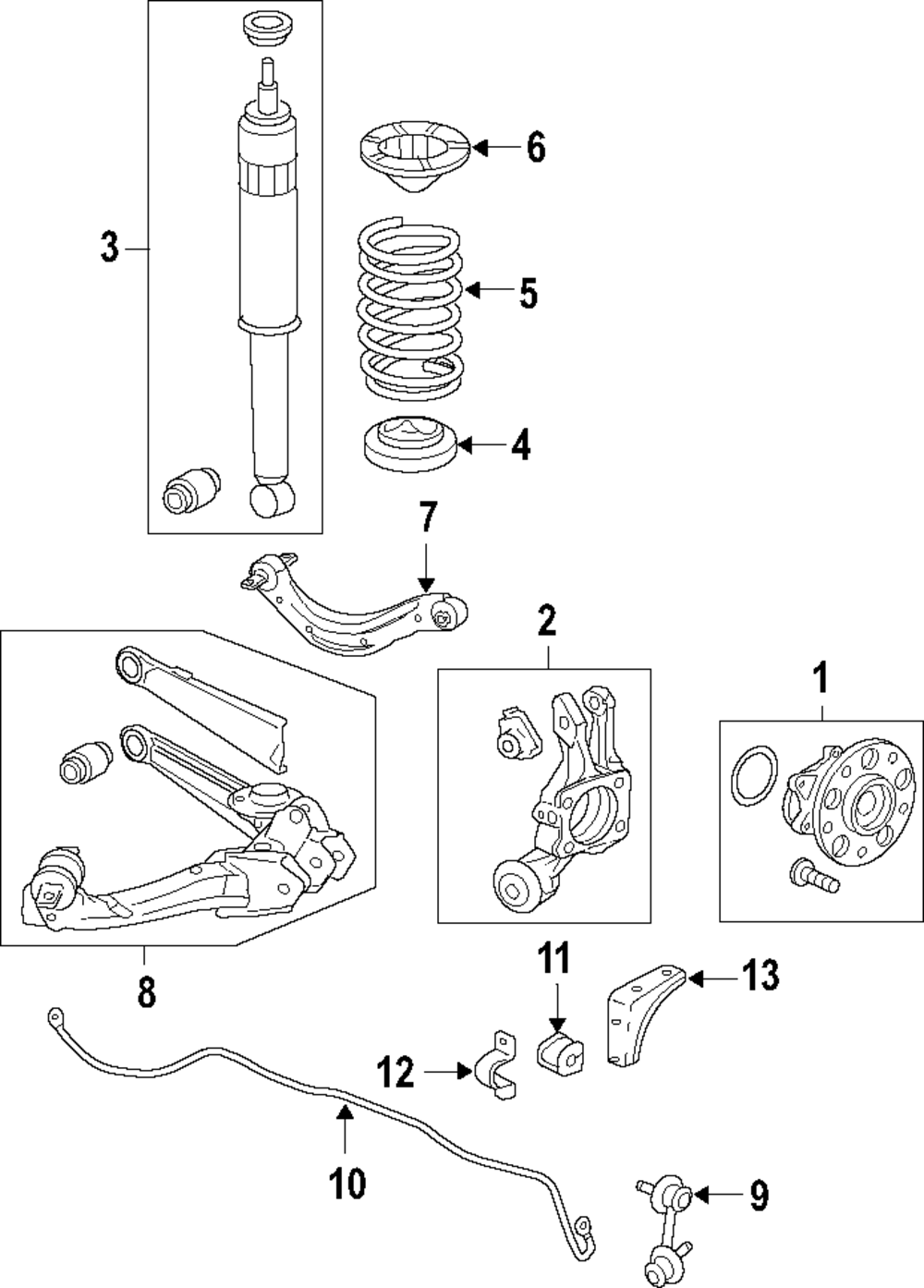 3
6
5
4
7
2
1
8
11
13
12
10
9