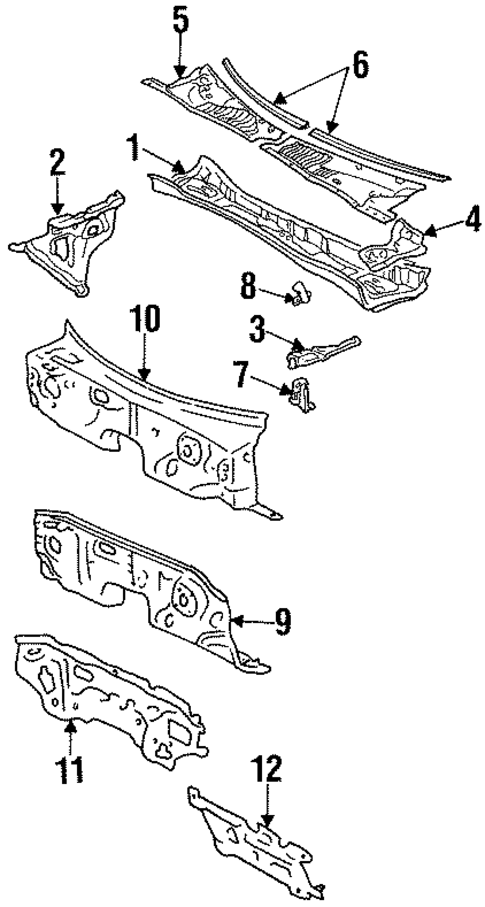 5
6
2
1
4
8
10
3
7
9
11
12