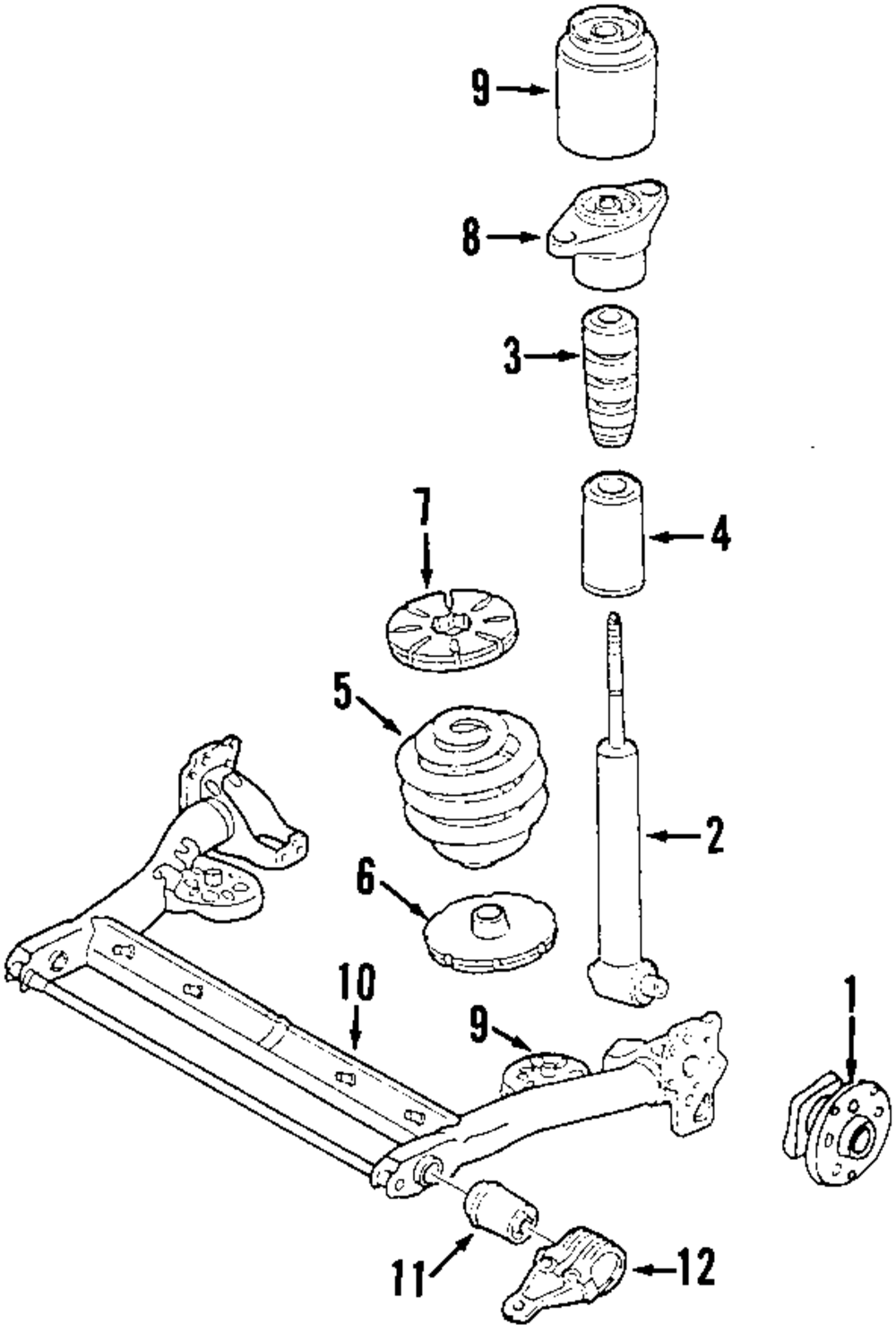 9
8
3
7
4
5
2
6
10
9
1
11
12