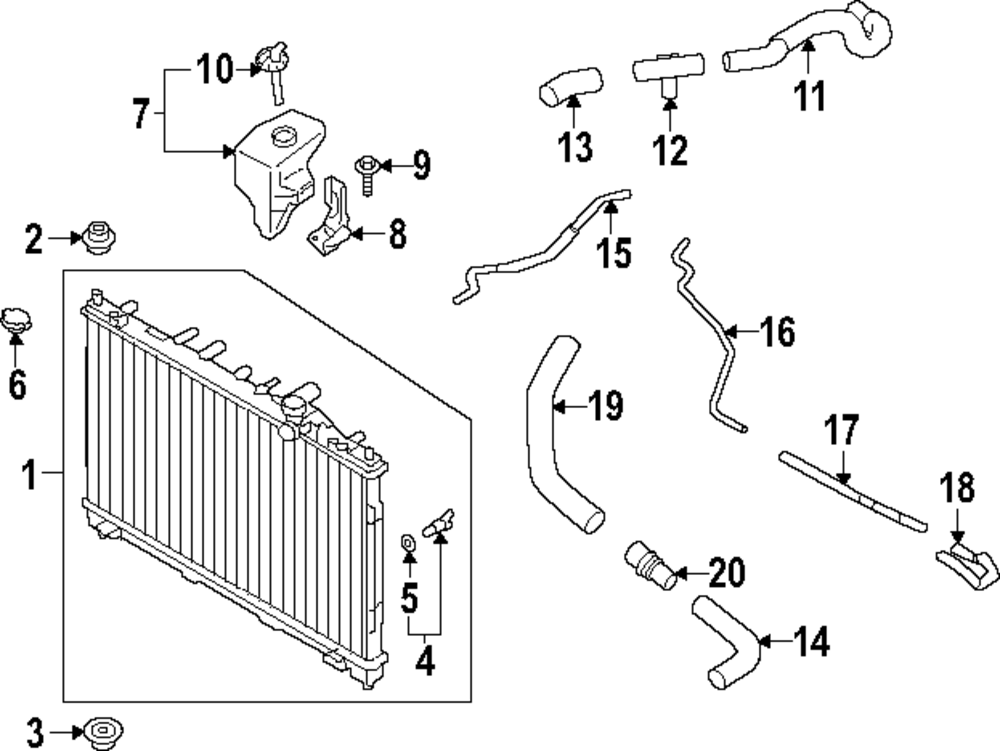 10
7
9
8
2
6
1
5
4
3
13
12
11
15
16
19
17
18
20
14