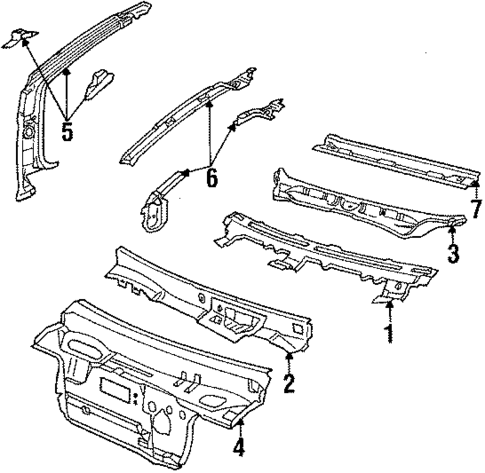 5
6
7
3
1
2
4