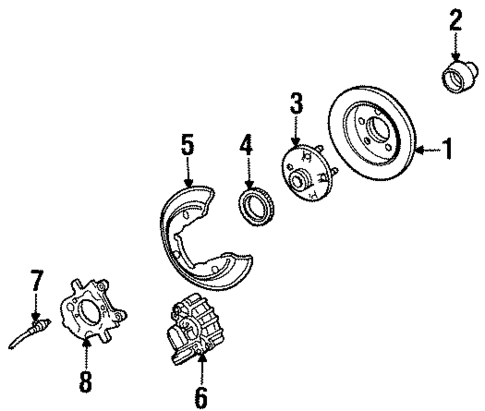 2
3
1
5
4
7
8
6