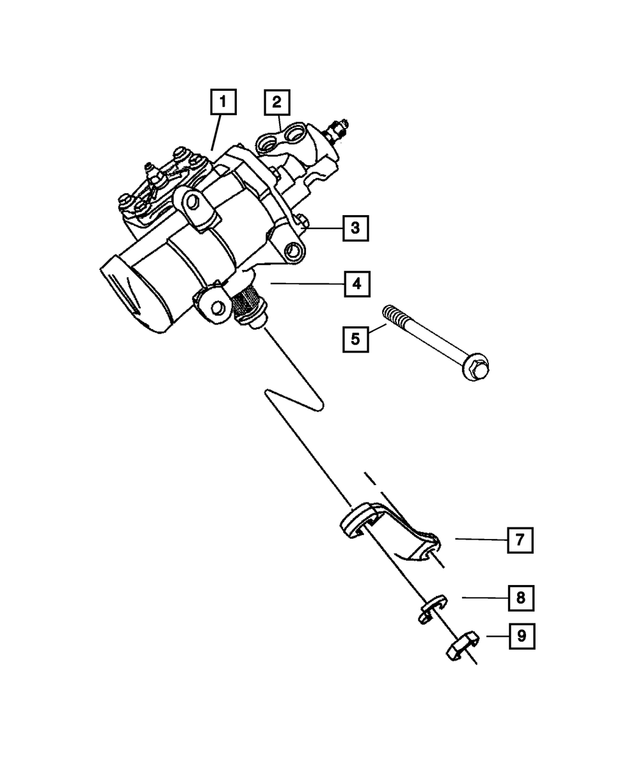 1
2
3
4
5
7
8
9