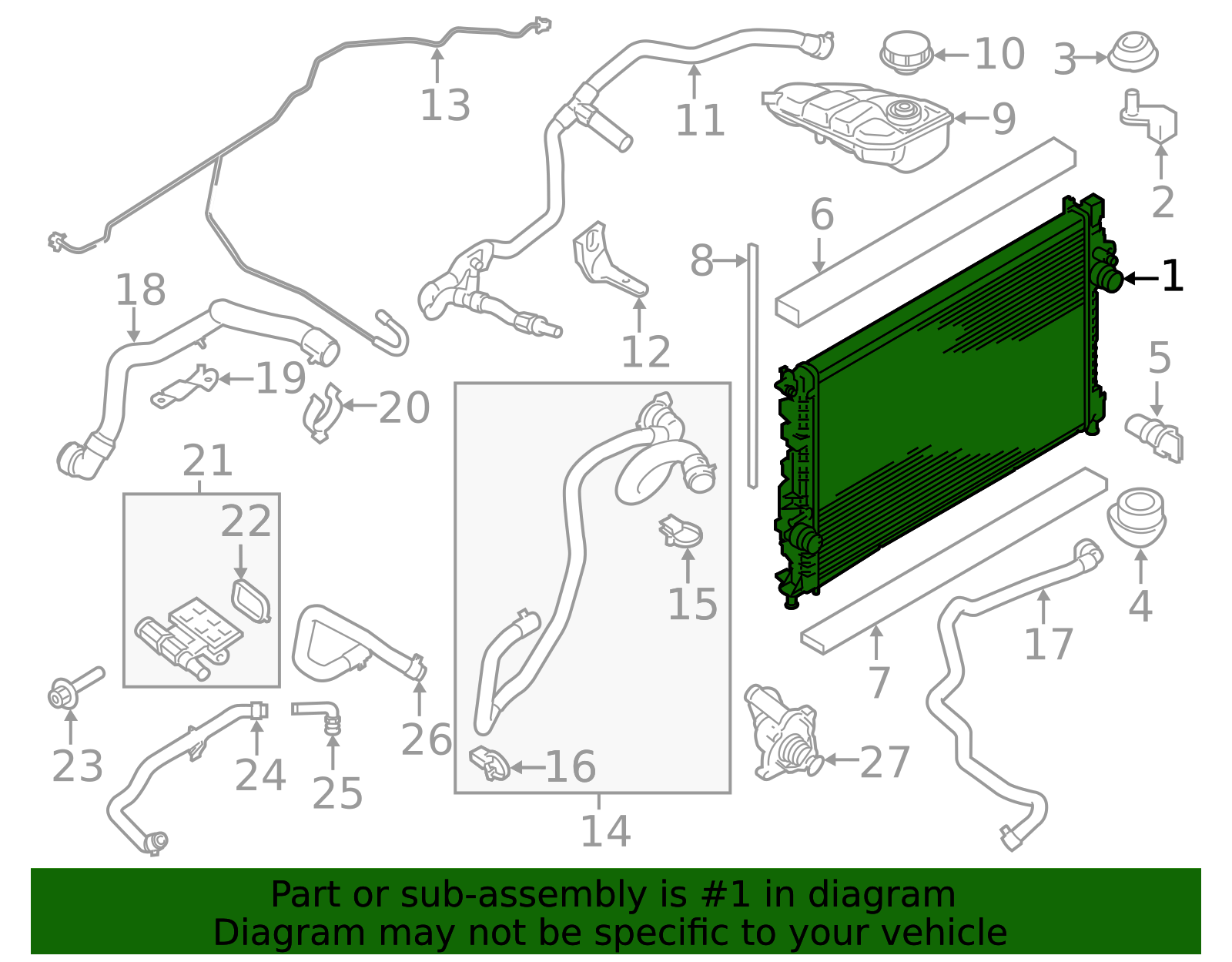 13
11
10
3
9
2
6
8
1
18
12
19
20
5
21
22
15
4
17
7
23
24
25
26
16
27
14

Part or sub-assembly is #1 in diagram
Diagram may not be specific to your vehicle