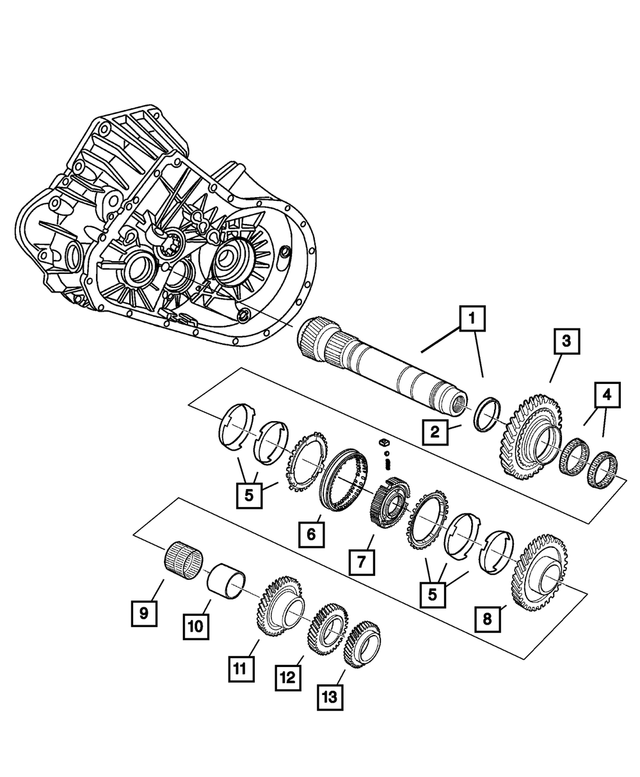 1
3
4
2
5
6
7
5
8
9
10
11
12
13