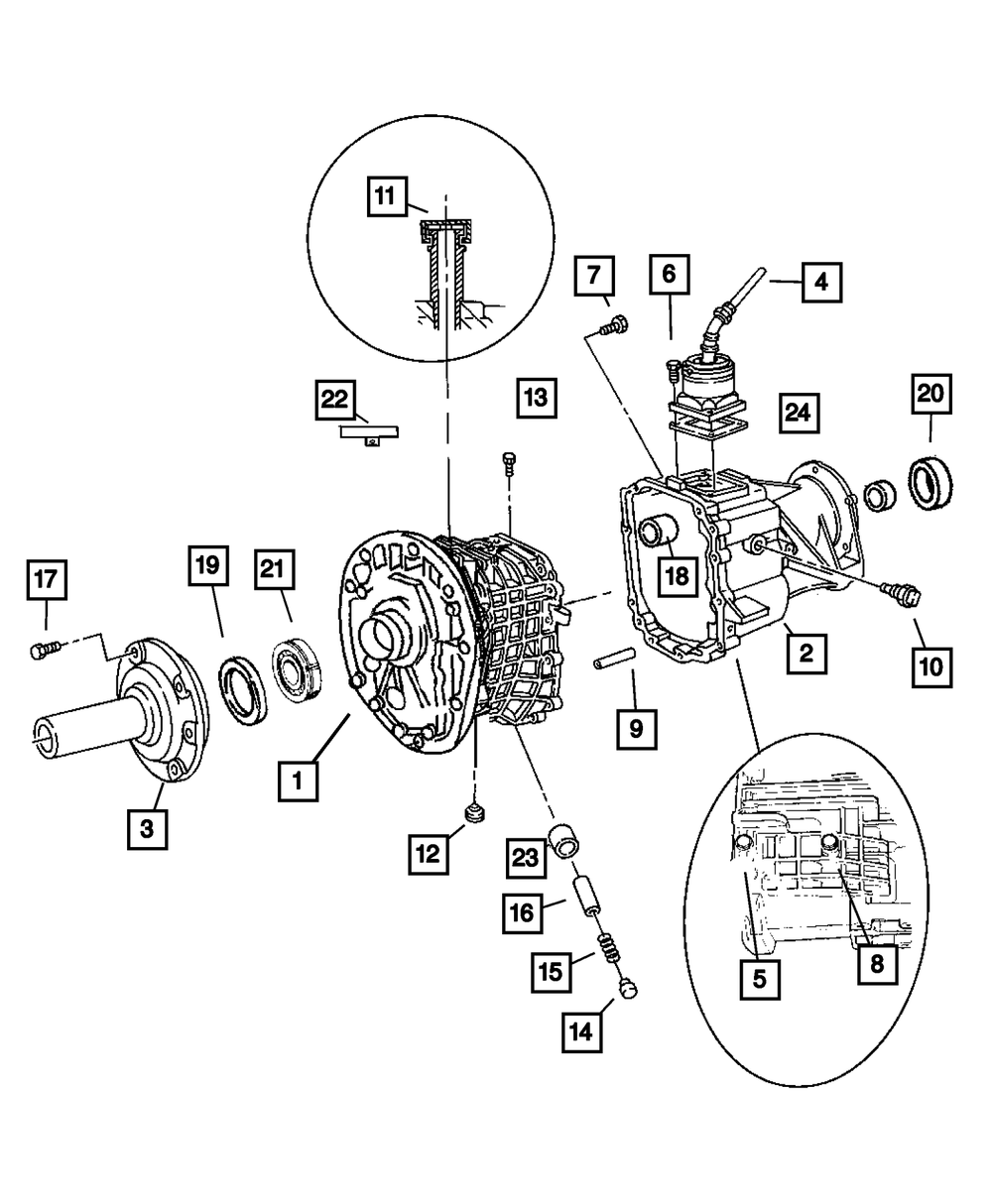 11
7
6
4
22
13
24
20
17
19
21
18
2
10
9
1
3
12
23
16
15
14
5
8