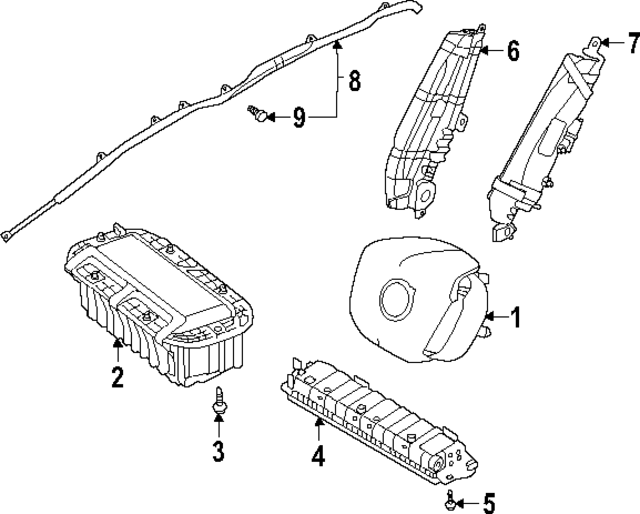 6
7
8
9
1
2
3
4
5