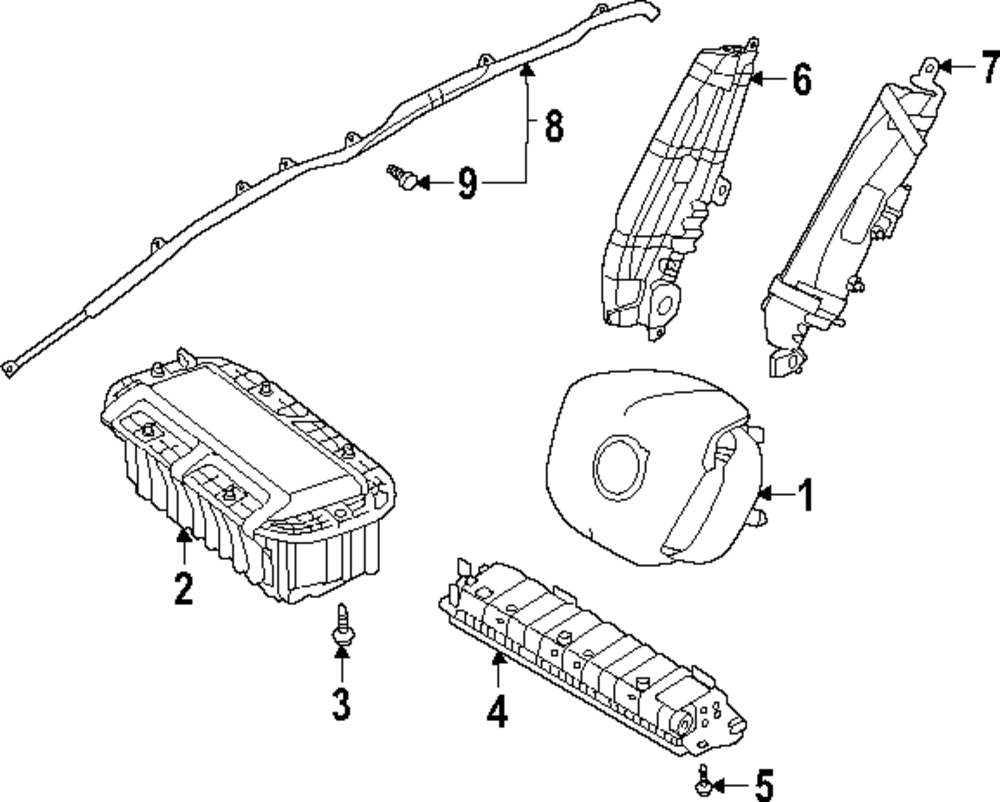 8
9
6
7
1
2
3
4
5