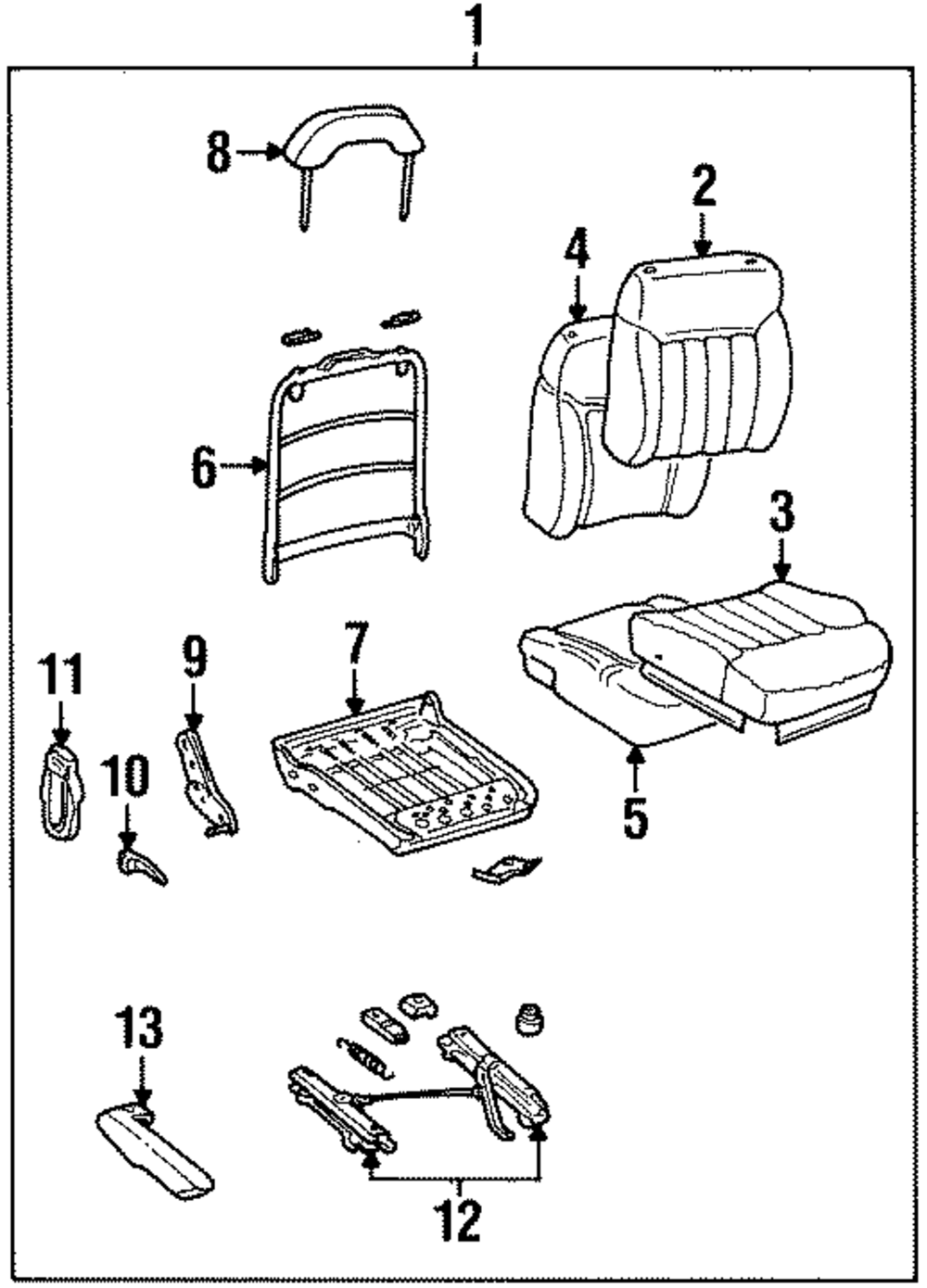 1
8
2
4
6
3
11
9
7
10
5
13
12