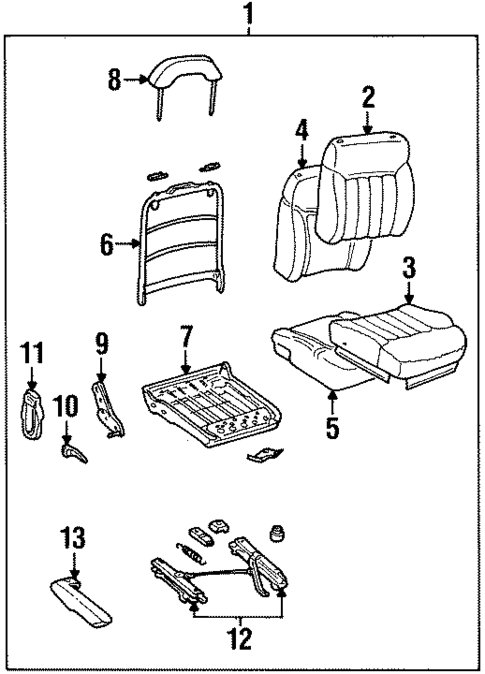 1
8
2
4
6
3
11
9
7
10
5
13
12