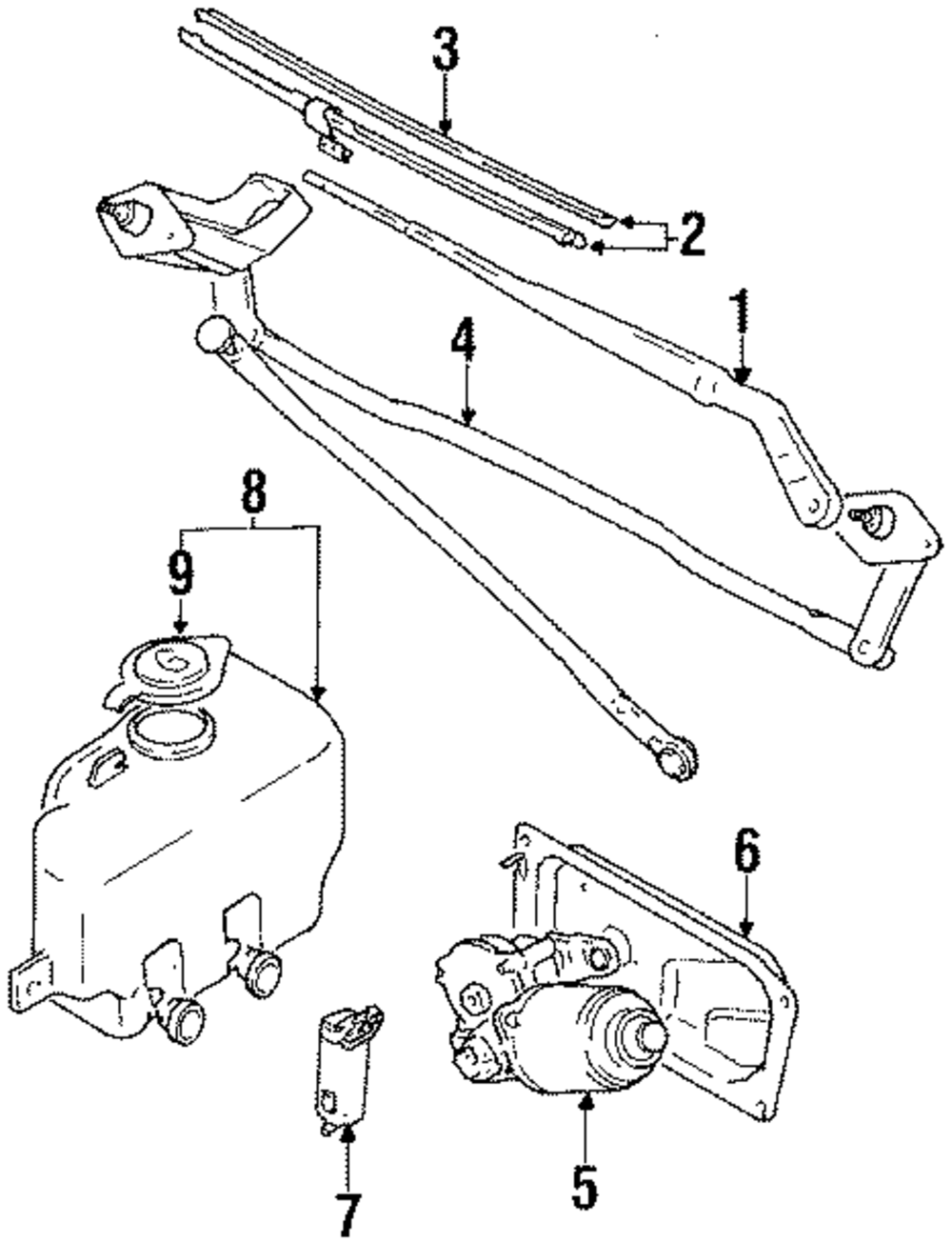 3
2
1
4
8
9
6
5
7