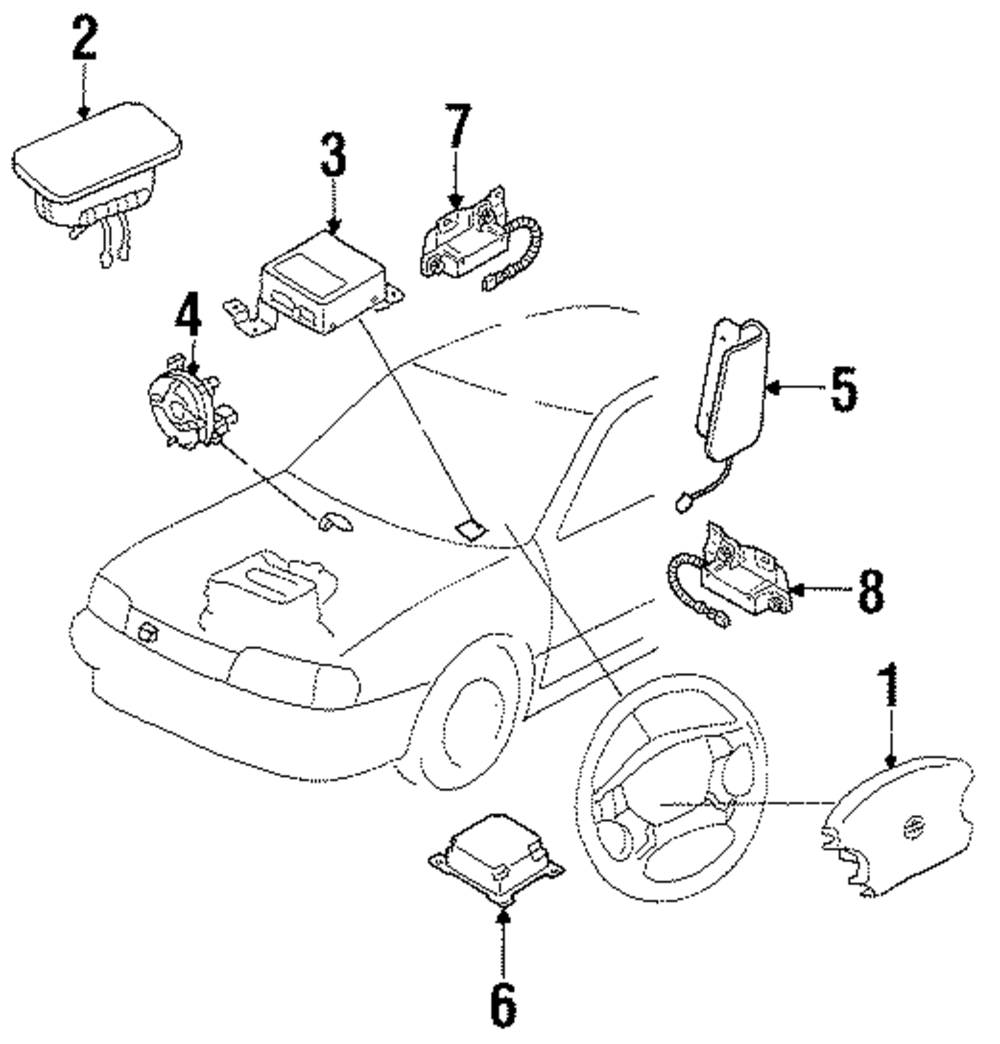 2
3
7
4
5
8
1
6