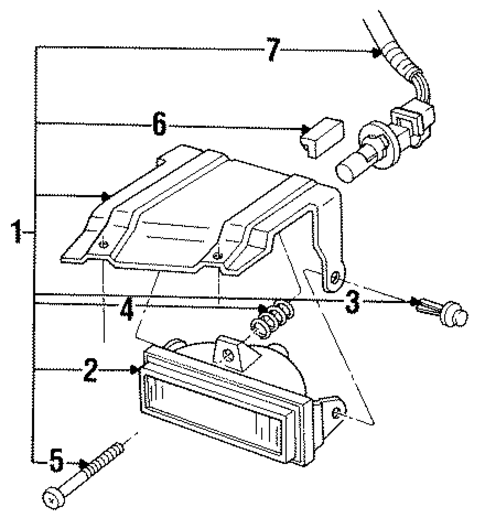 7
6
1
3
4
2
5