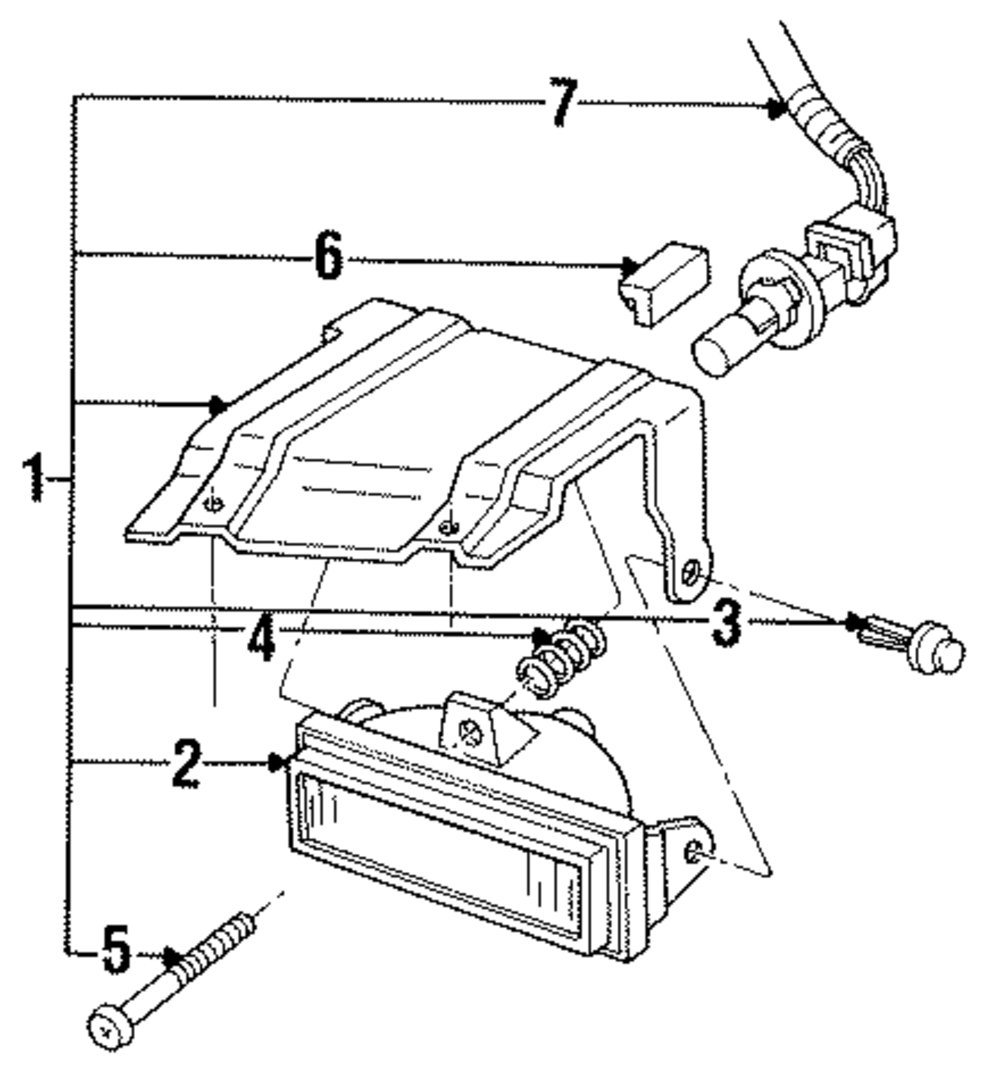 7
6
1
3
4
2
5