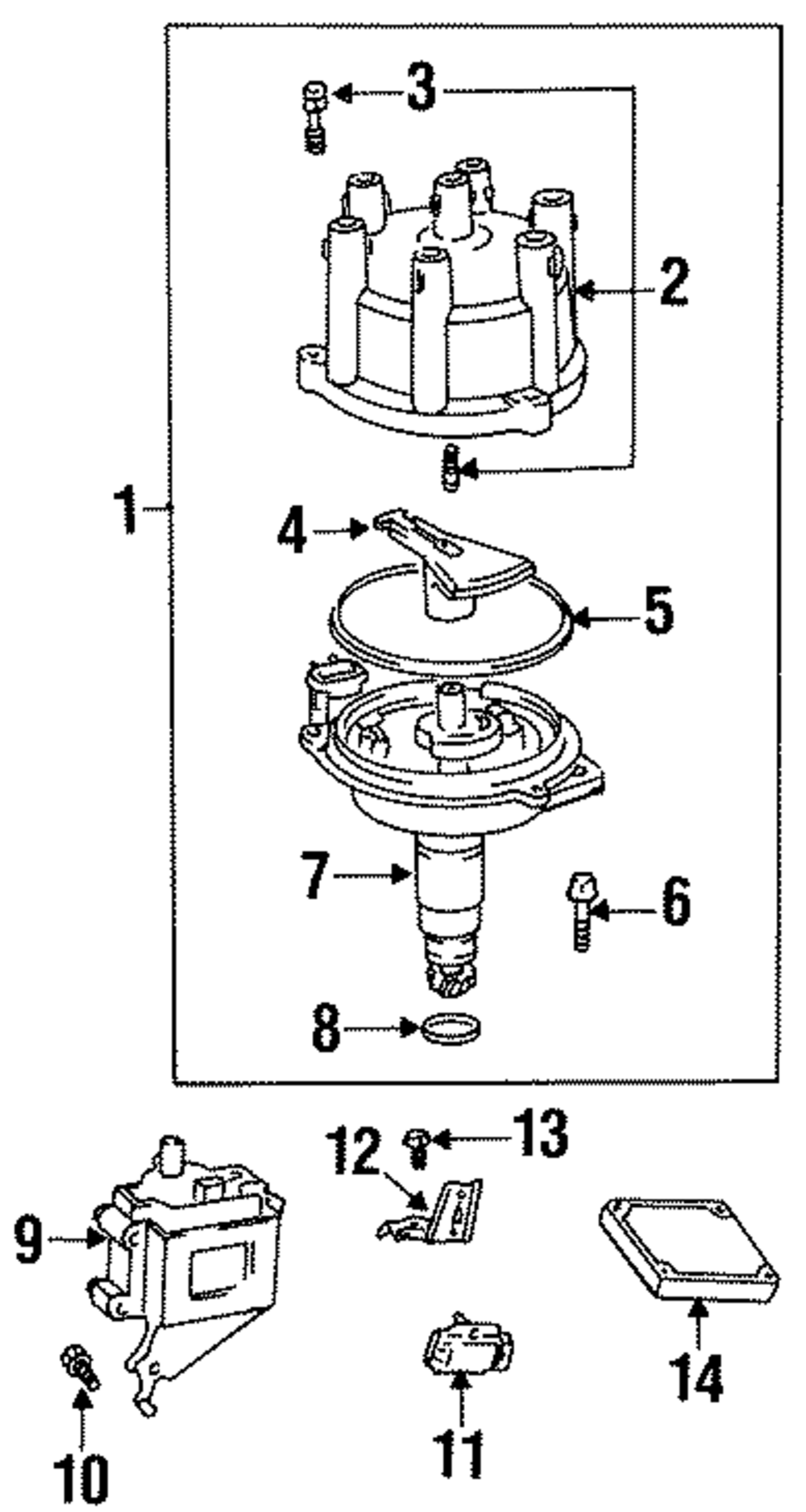 3
2
1
4
5
7
6
8
12
13
9
14
10
11