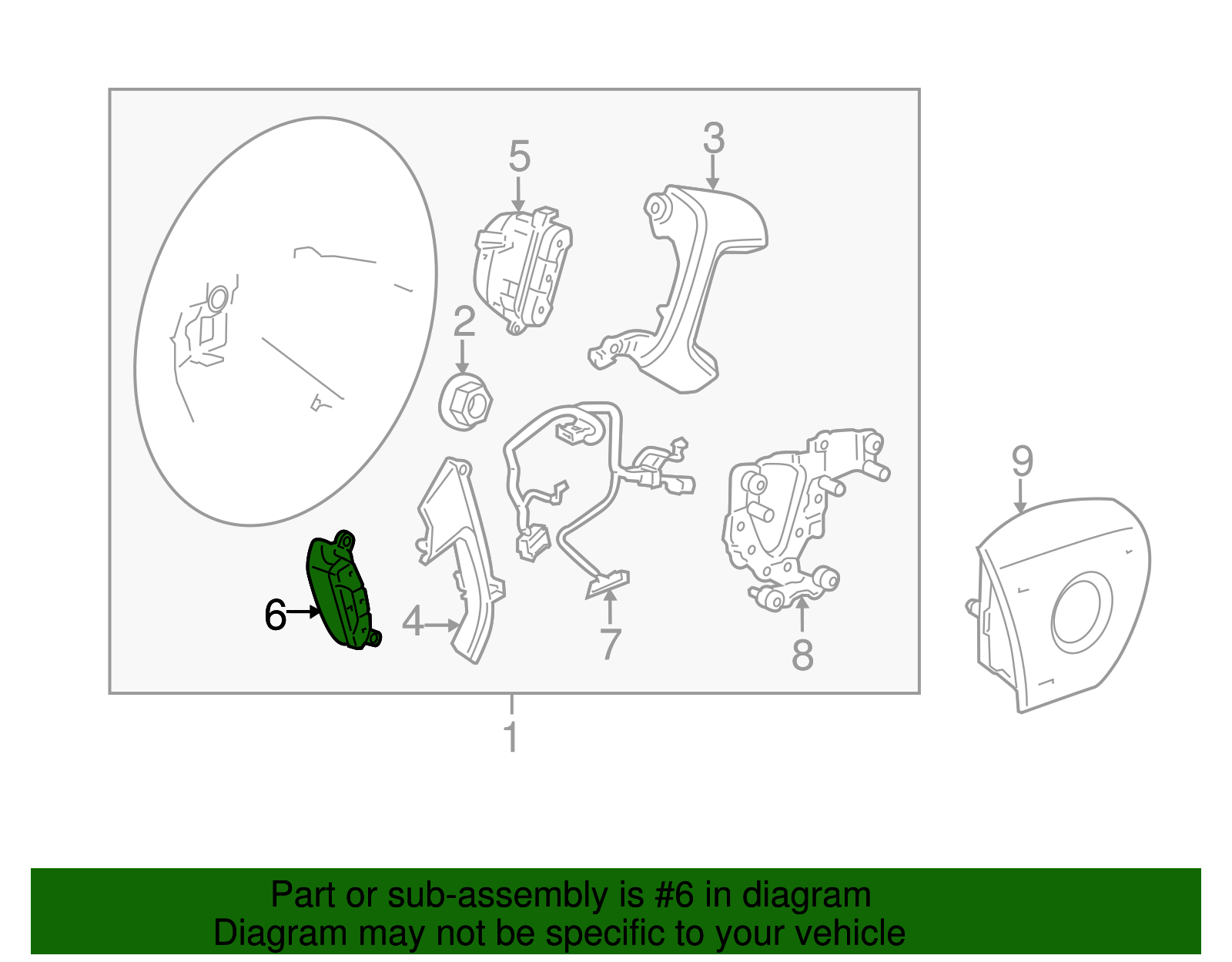 5
3
2
9
6
4
7
8
1

Part or sub-assembly is #6 in diagram
Diagram may not be specific to your vehicle