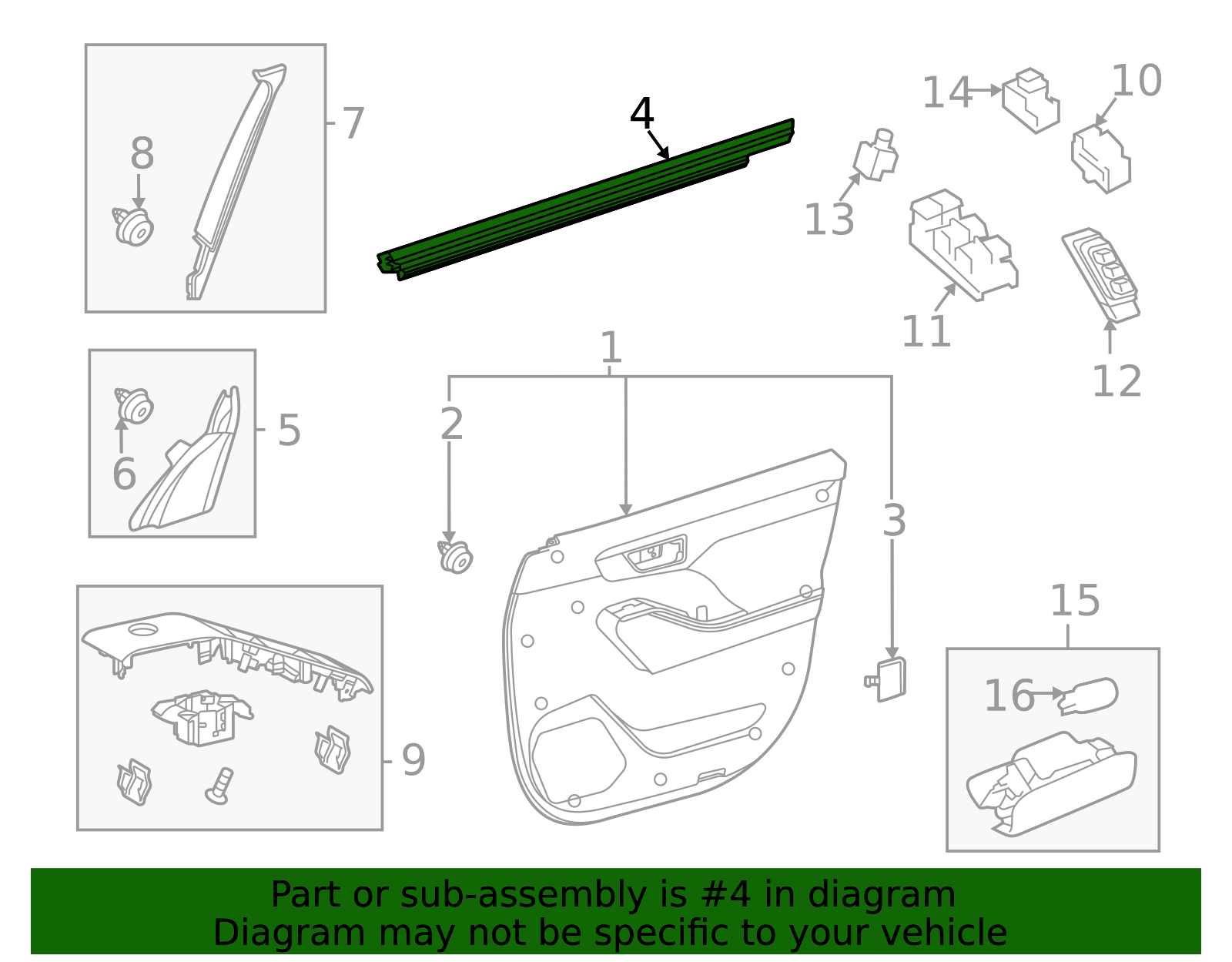 7
8
4
14
10
13
11
12
5
6
1
2
3
9
15
16

Part or sub-assembly is #4 in diagram
Diagram may not be specific to your vehicle