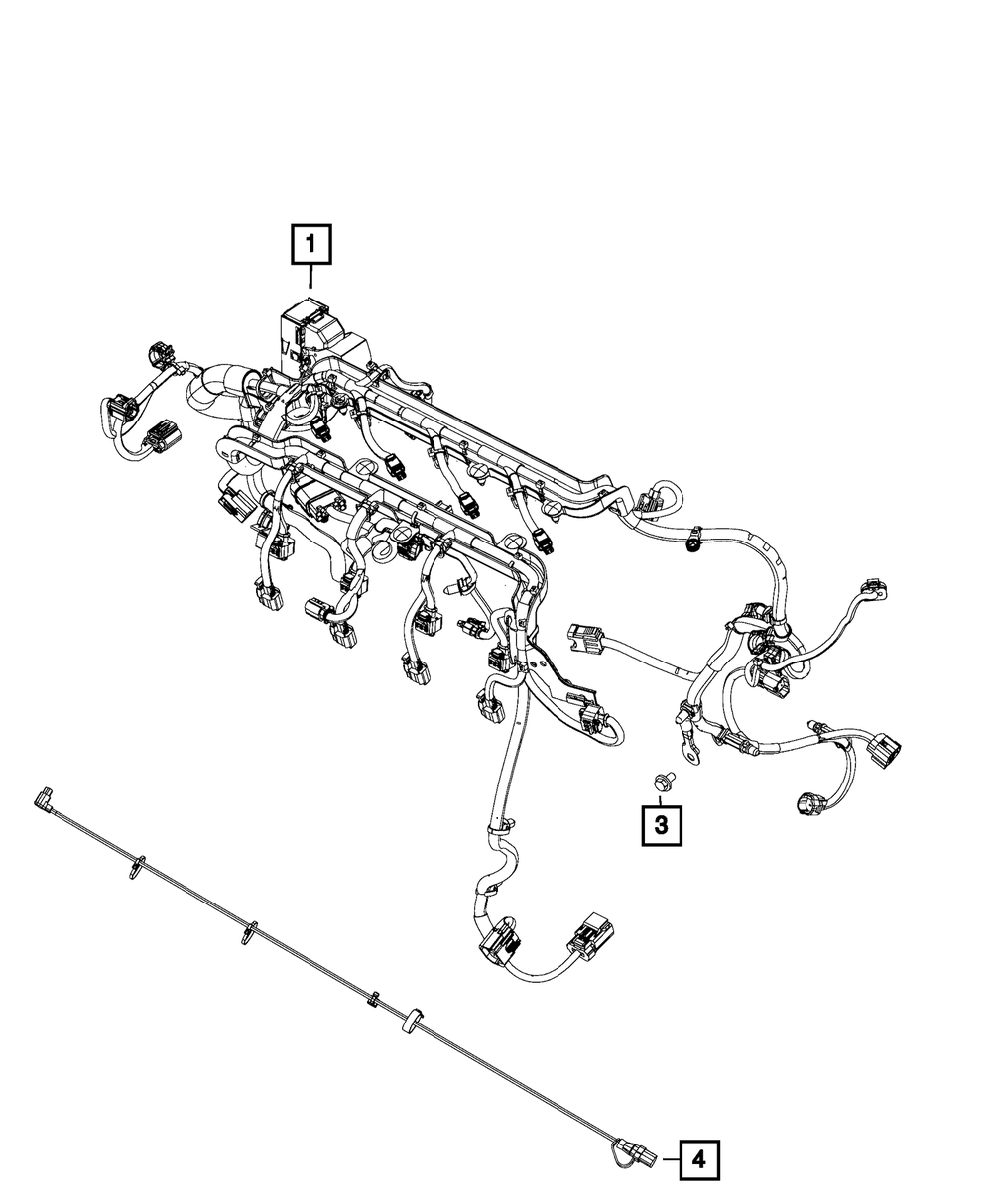 1

3

4