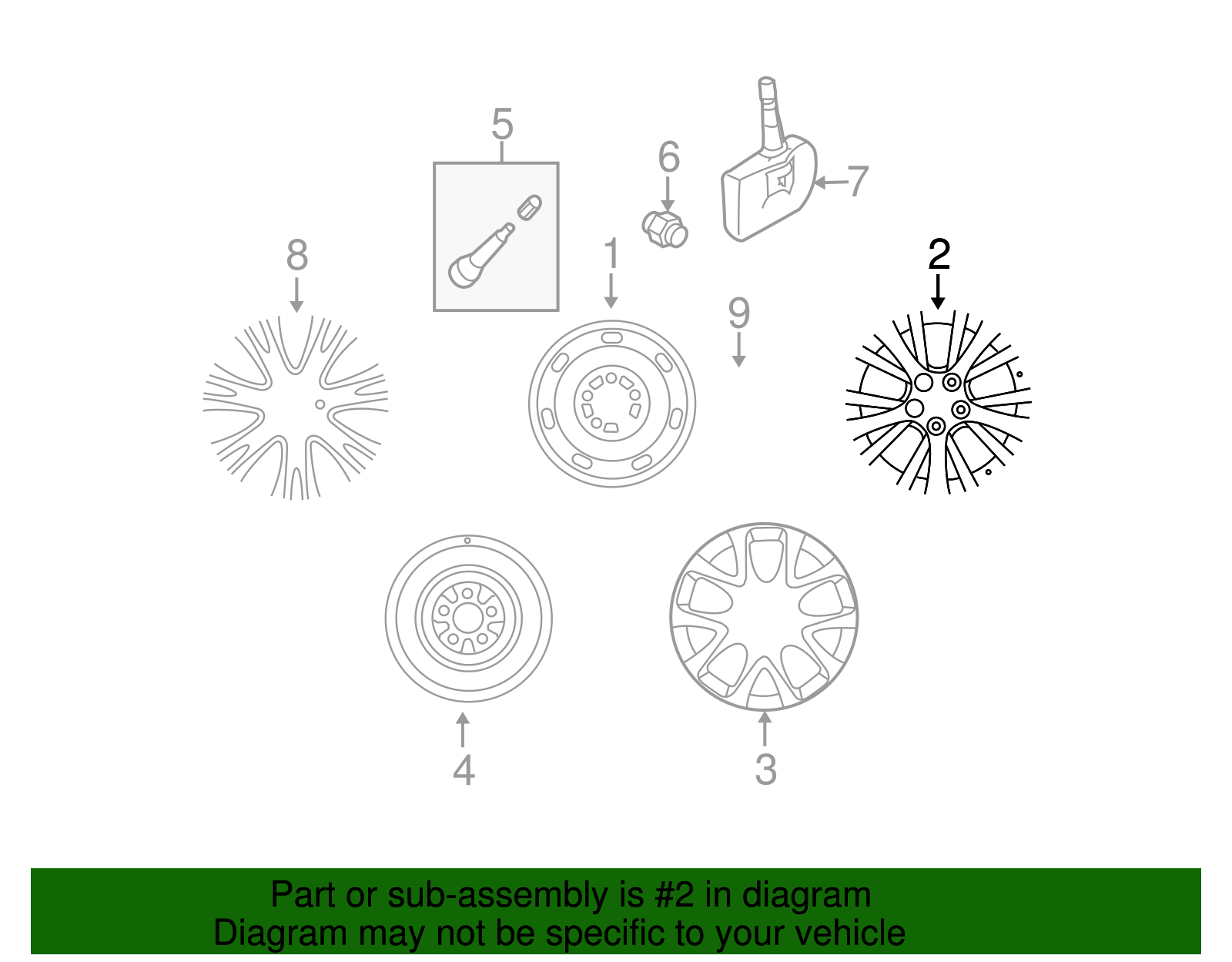 5
6
7
8
1
9
2
4
3

Part or sub-assembly is #2 in diagram
Diagram may not be specific to your vehicle