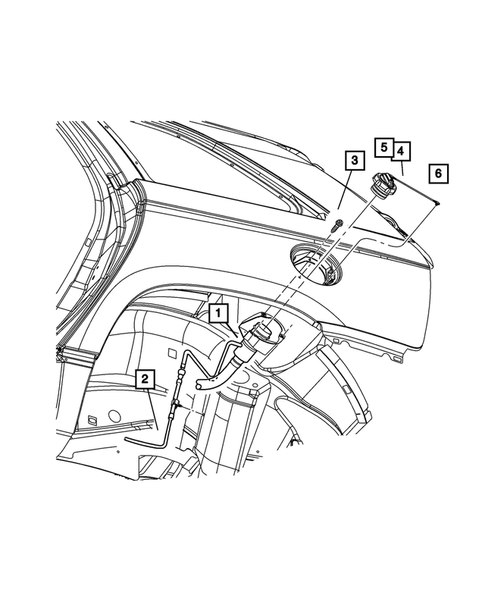 3
5
4
6
1
2