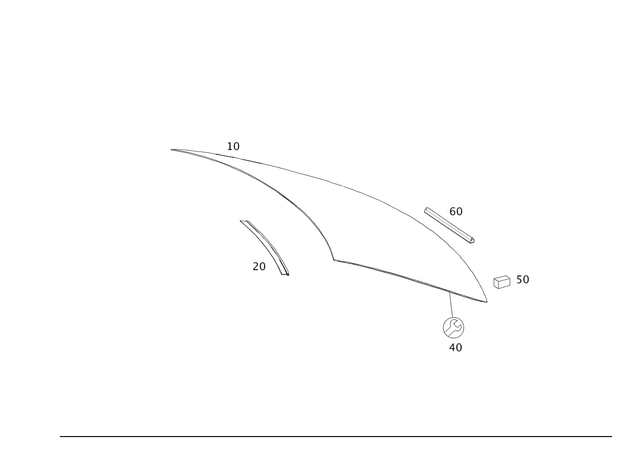 10
60
20
50
40