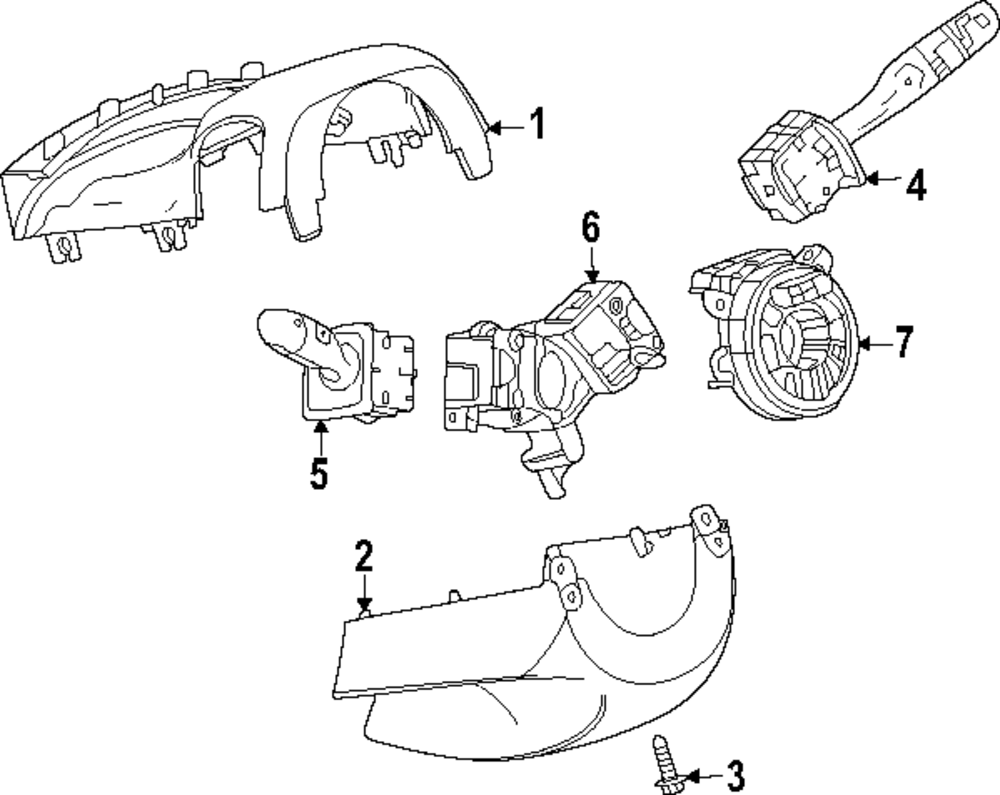 1
4
6
7
5
2
3