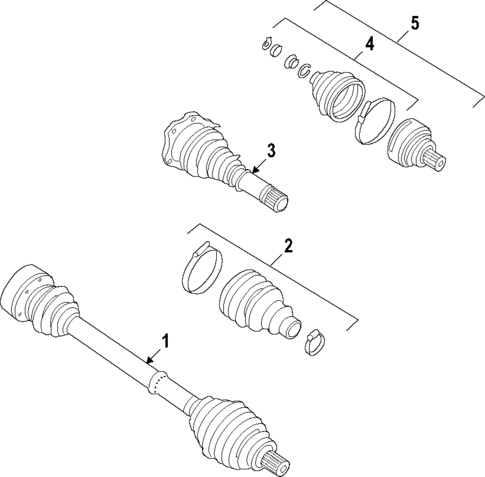 5
4
3
2
1